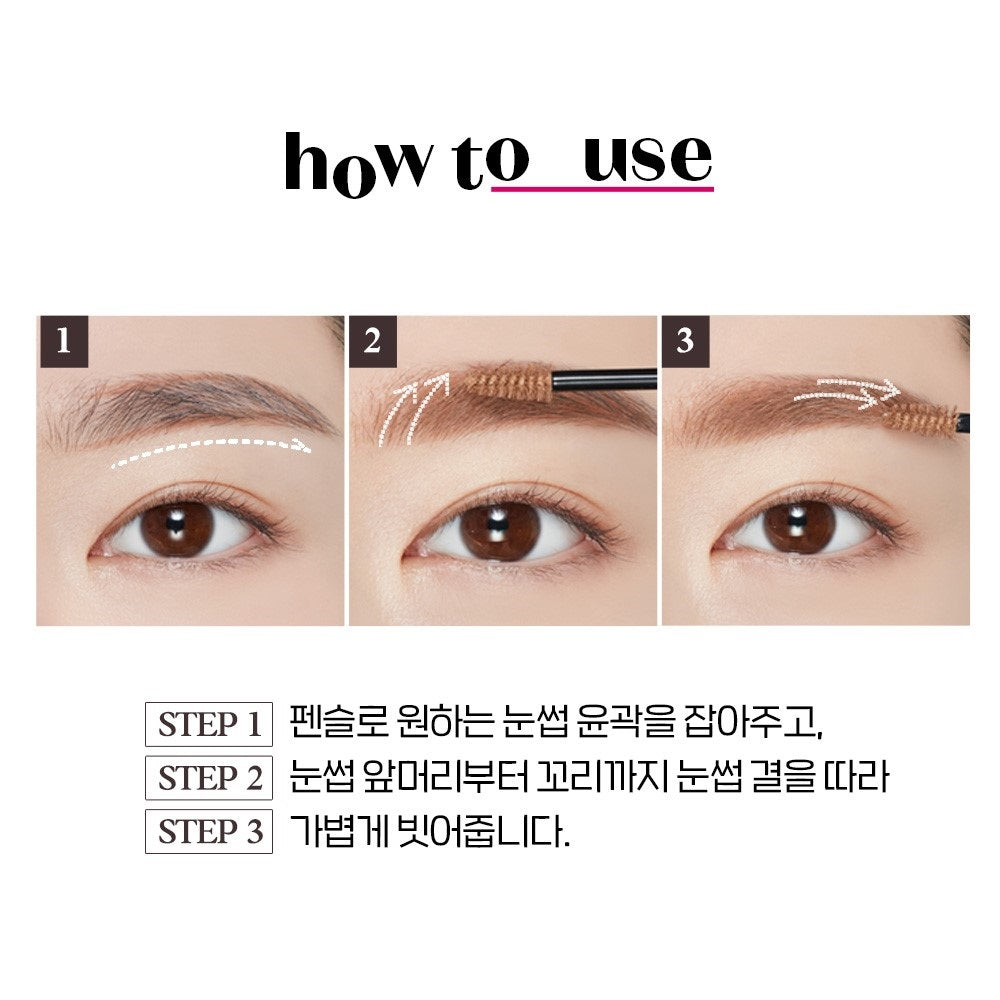 how to use

1

2

3

STEP 1 펜슬로 원하는 눈썹 윤곽을 잡아주고,

STEP 2 눈썹 앞머리부터 꼬리까지 눈썹 결을 따라

STEP 3 가볍게 빗어줍니다.