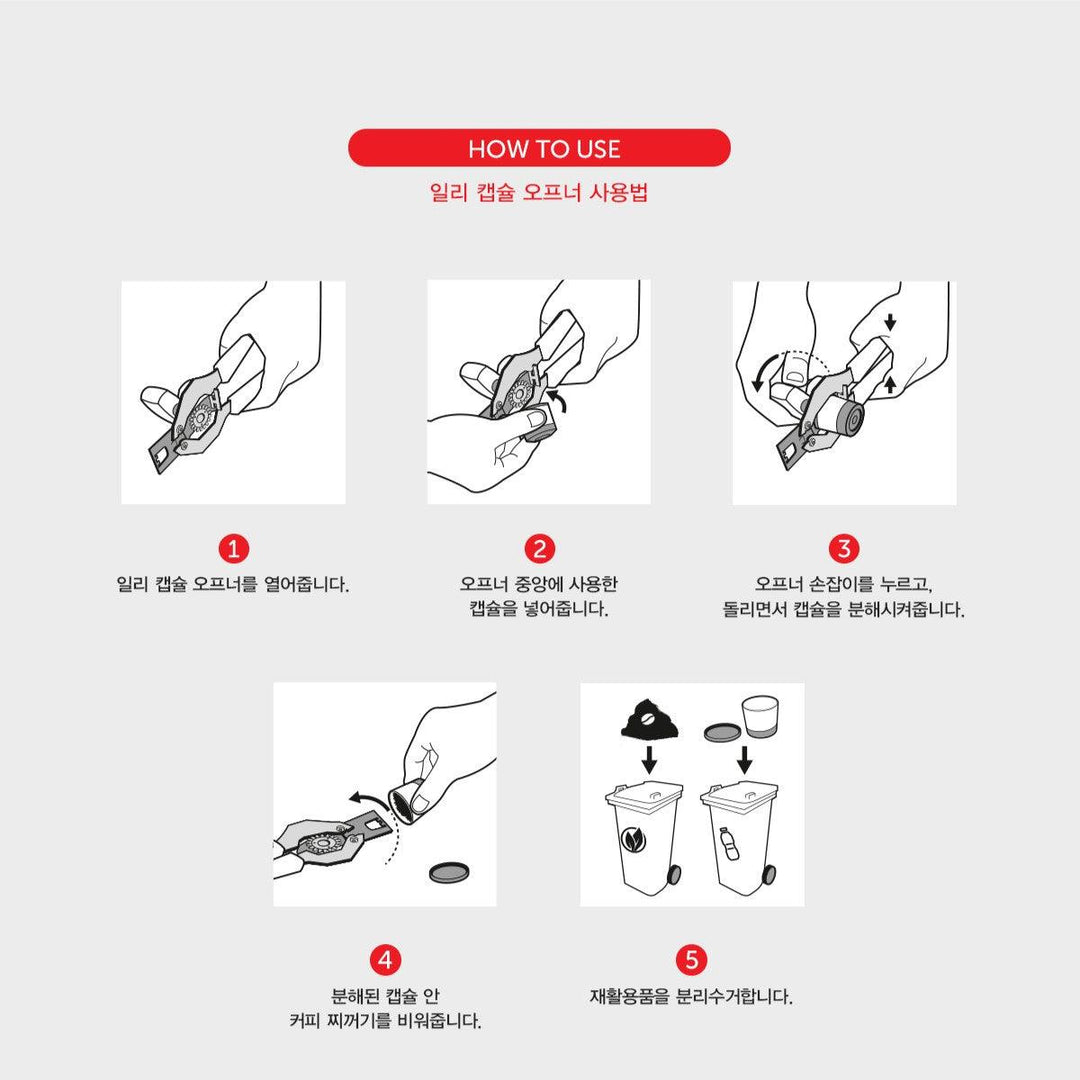 HOW TO USE

일리 캡슐 오프너 사용법

1
일리 캡슐 오프너를 열어줍니다.

2
오프너 중앙에 사용한 캡슐을 넣어줍니다.

3
오프너 손잡이를 누르고, 돌리면서 캡슐을 분해시켜줍니다.

4
분해된 캡슐 안 커피 찌꺼기를 비워줍니다.

5
재활용품을 분리수거합니다.