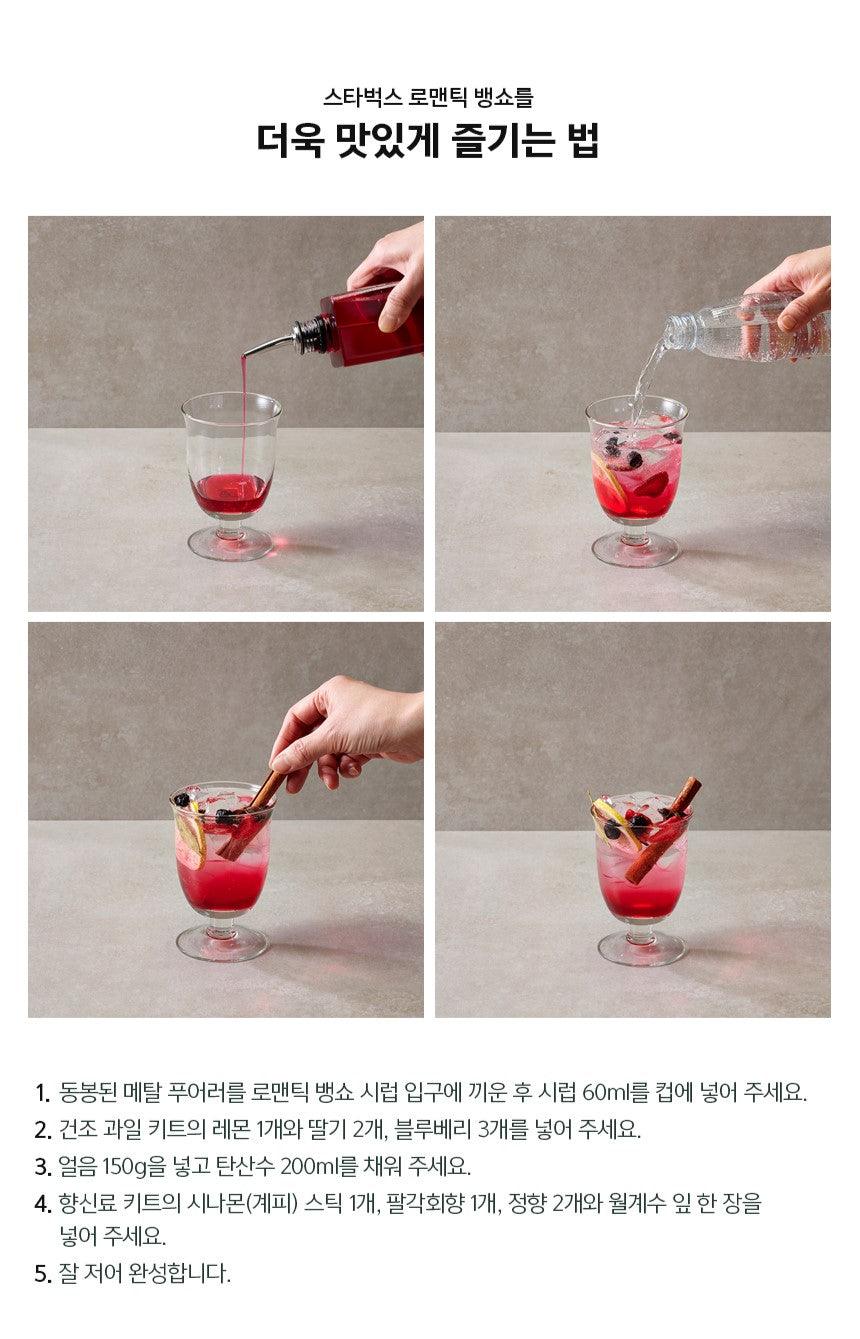 스타벅스 로맨틱 뱅쇼를
더욱 맛있게 즐기는 법

1. 동봉된 메탈 푸어러를 로맨틱 뱅쇼 시럽 입구에 끼운 후 시럽 60ml를 컵에 넣어 주세요.
2. 건조 과일 키트의 레몬 1개와 딸기 2개, 블루베리 3개를 넣어 주세요.
3. 얼음 150g을 넣고 탄산수 200ml를 채워 주세요.
4. 향신료 키트의 시나몬(계피) 스틱 1개, 팔각회향 1개, 정향 2개와 월계수 잎 한 장을 넣어 주세요.
5. 잘 저어 완성합니다.