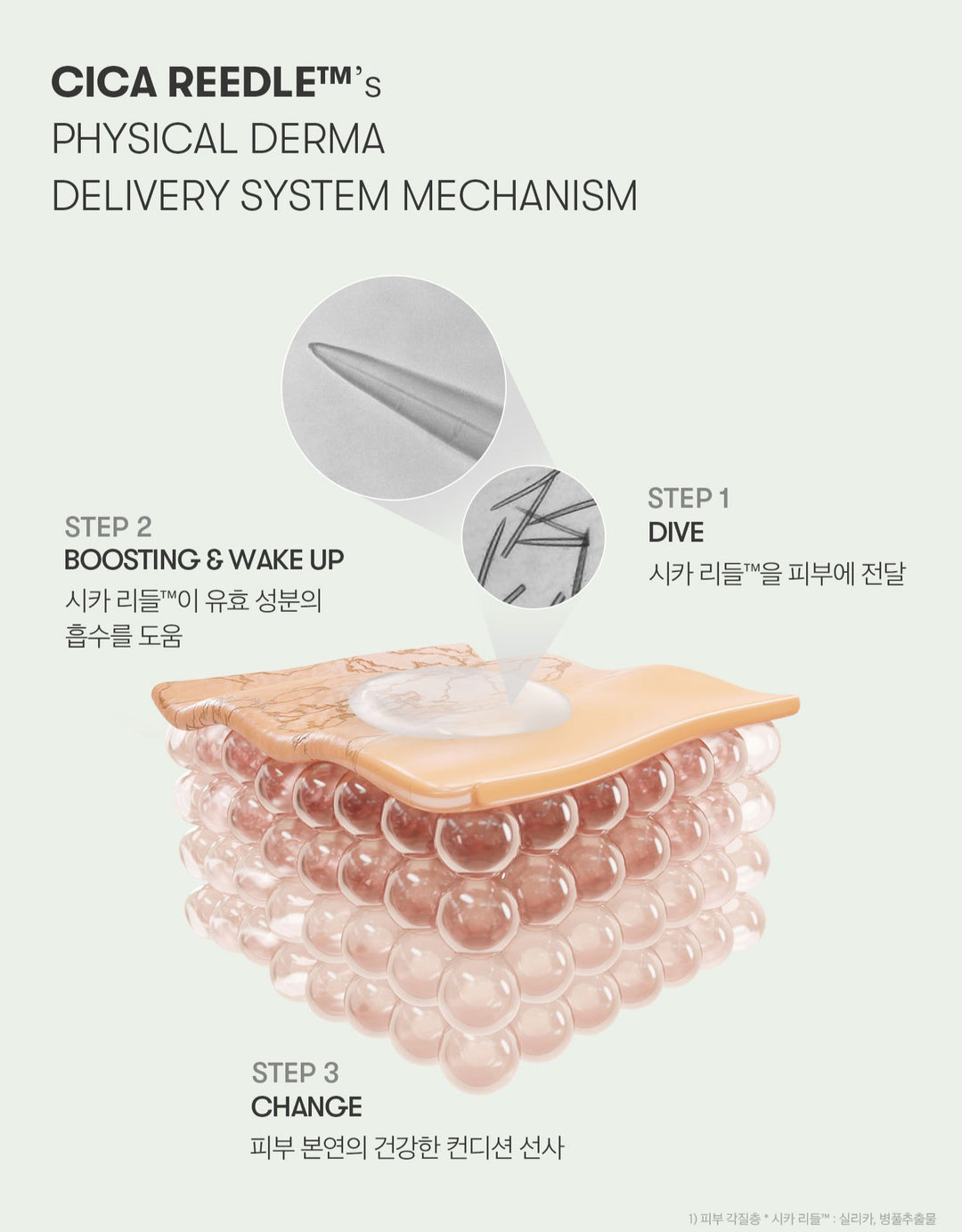 CICA REEDLE™'s
PHYSICAL DERMA
DELIVERY SYSTEM MECHANISM

STEP 1
DIVE
시카 리들™을 피부에 전달

STEP 2
BOOSTING & WAKE UP
시카 리들™이 유효 성분의 흡수를 도움

STEP 3
CHANGE
피부 본연의 건강한 컨디션 선사

1) 피부 각질층 * 시카 리들™ : 실리카, 병풀추출물