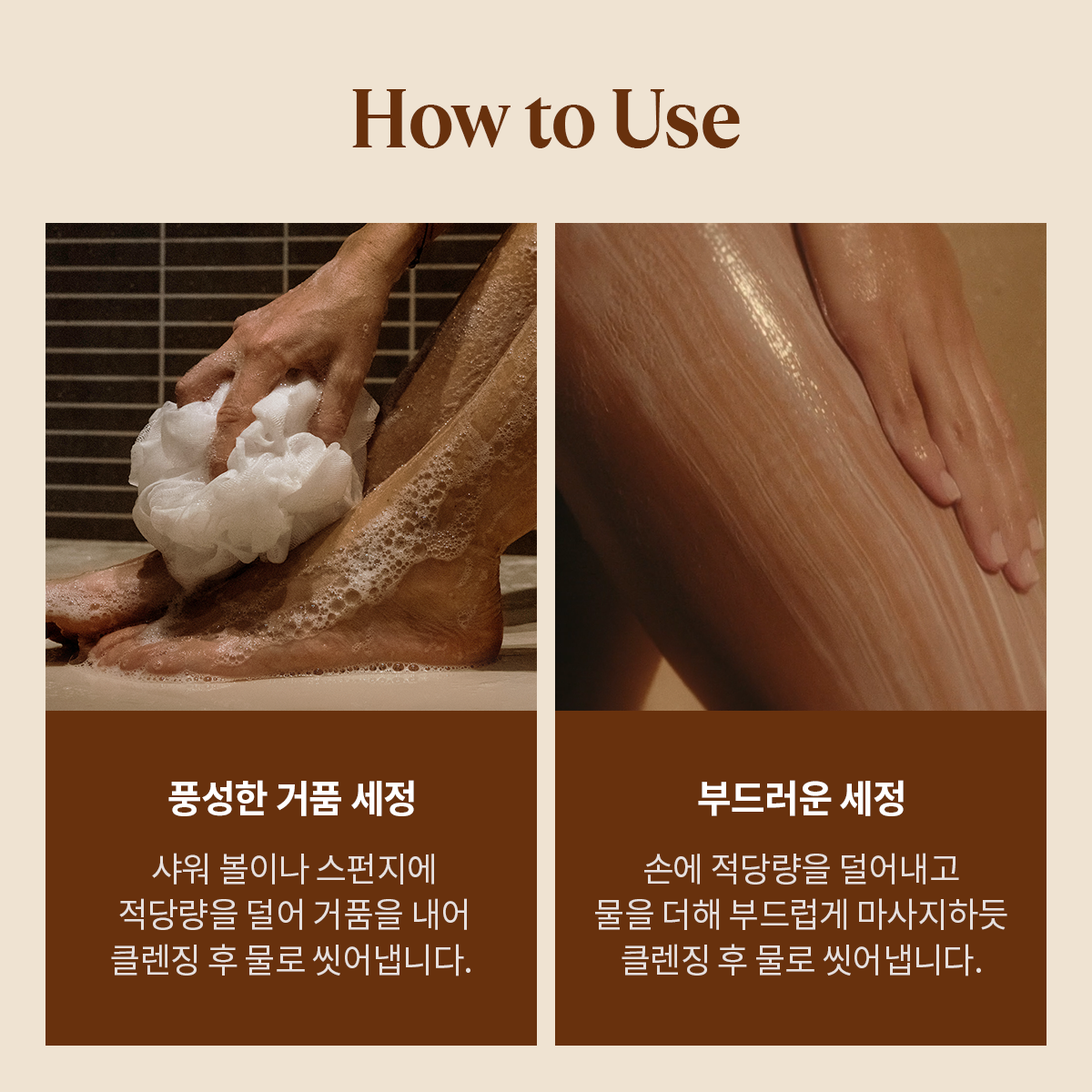 How to Use

풍성한 거품 세정

샤워 볼이나 스펀지에
적당량을 덜어 거품을 내어
클렌징 후 물로 씻어냅니다.

부드러운 세정

손에 적당량을 덜어내고
물을 더해 부드럽게 마사지하듯
클렌징 후 물로 씻어냅니다.