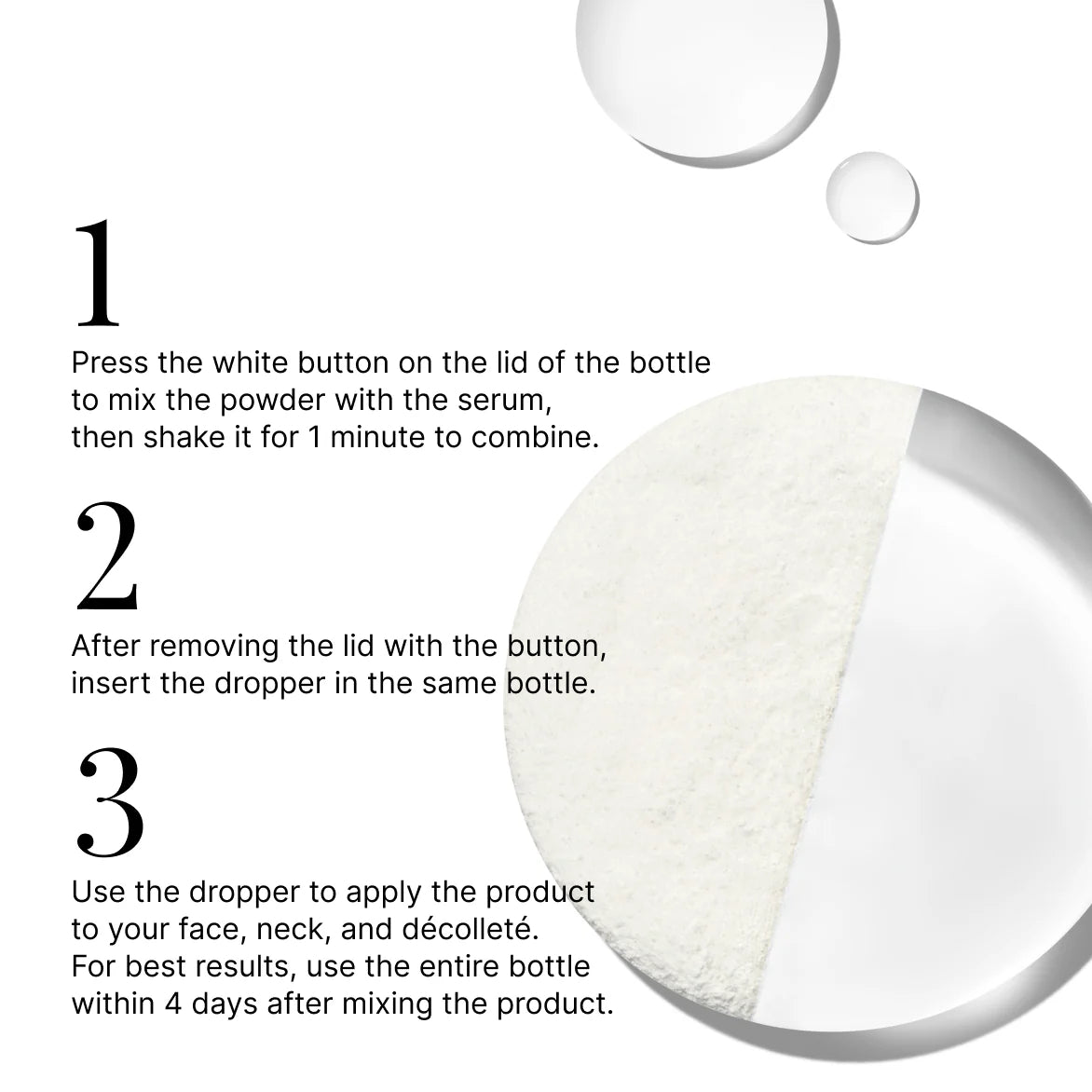 1

Press the white button on the lid of the bottle to mix the powder with the serum, then shake it for 1 minute to combine.

2

After removing the lid with the button, insert the dropper in the same bottle.

3

Use the dropper to apply the product to your face, neck, and décolleté. For best results, use the entire bottle within 4 days after mixing the product.