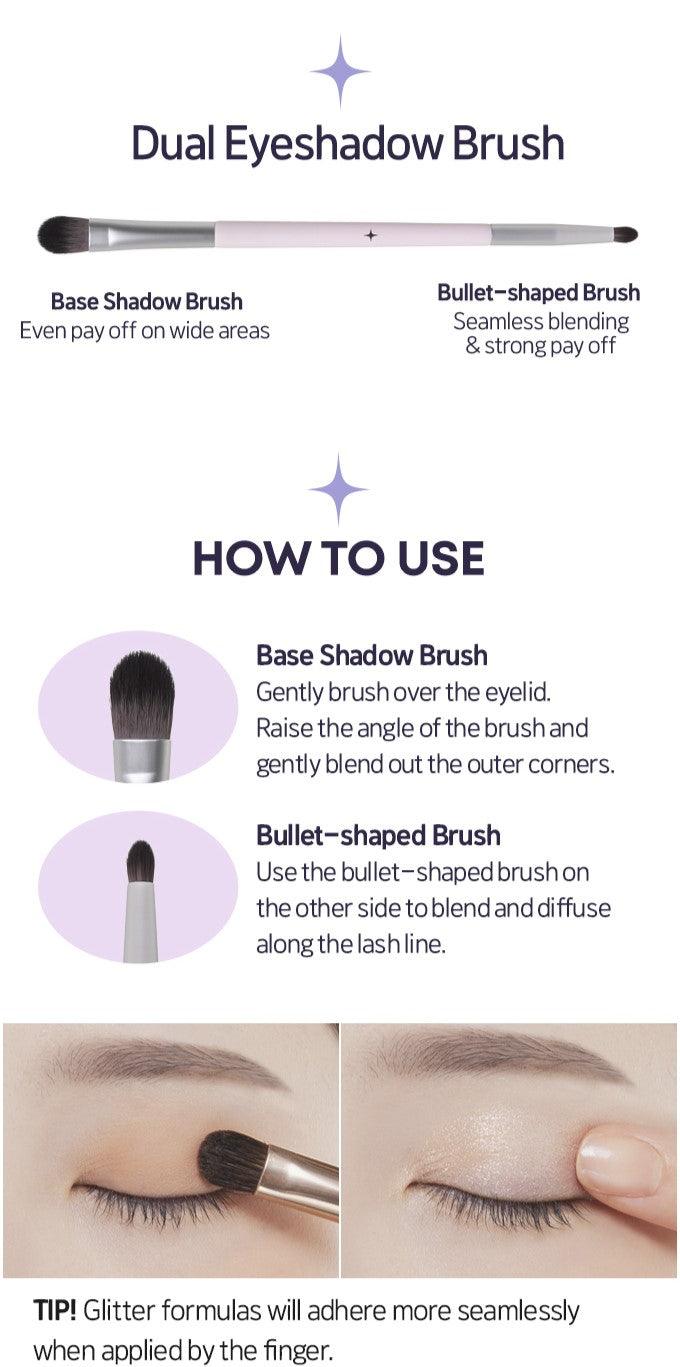 Dual Eyeshadow Brush

Base Shadow Brush
Even pay off on wide areas

Bullet-shaped Brush
Seamless blending & strong pay off

HOW TO USE

Base Shadow Brush
Gently brush over the eyelid. Raise the angle of the brush and gently blend out the outer corners.

Bullet-shaped Brush
Use the bullet-shaped brush on the other side to blend and diffuse along the lash line.

TIP! Glitter formulas will adhere more seamlessly when applied by the finger.