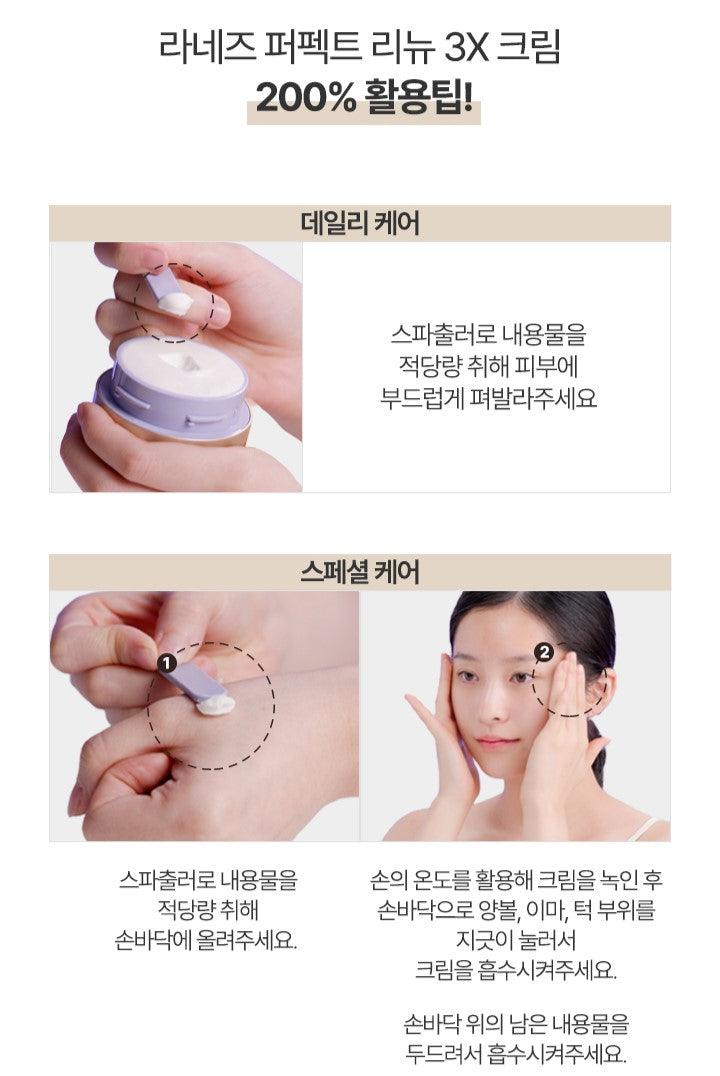 라네즈 퍼펙트 리뉴 3X 크림
200% 활용팁!

데일리 케어

스파출러로 내용물을 적당량 취해 피부에 부드럽게 펴발라주세요

스페셜 케어

1

2

스파출러로 내용물을 적당량 취해 손바닥에 올려주세요.

손의 온도를 활용해 크림을 녹인 후 손바닥으로 양볼, 이마, 턱 부위를 지긋이 눌러서 크림을 흡수시켜주세요.

손바닥 위의 남은 내용물을 두드려서 흡수시켜주세요.