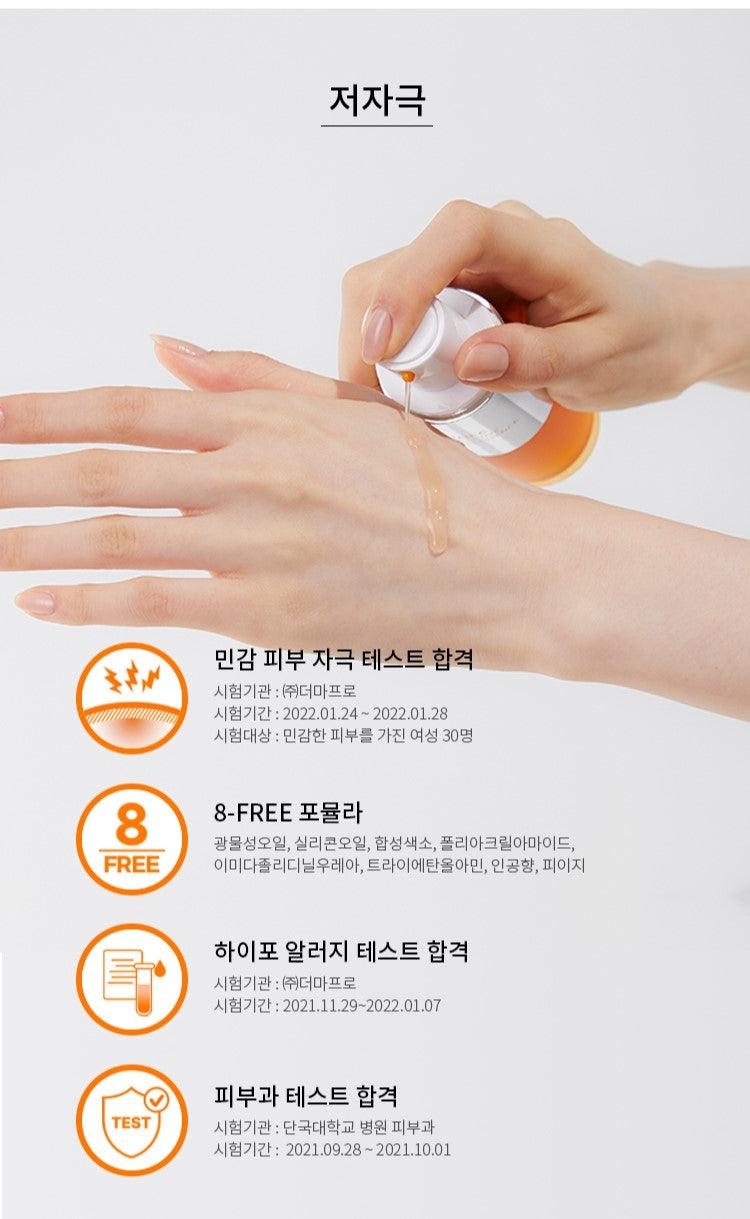 저자극

민감 피부 자극 테스트 합격
시험기관 : ㈜더마프로
시험기간 : 2022.01.24 ~ 2022.01.28
시험대상 : 민감한 피부를 가진 여성 30명

8
FREE

8-FREE 포뮬라
광물성오일, 실리콘오일, 합성색소, 폴리아크릴아마이드, 이미다졸리디닐우레아, 트라이에탄올아민, 인공향, 피이지

하이포 알러지 테스트 합격
시험기관 : ㈜더마프로
시험기간 : 2021.11.29~2022.01.07

TEST

피부과 테스트 합격
시험기관 : 단국대학교 병원 피부과
시험기간 : 2021.09.28 ~ 2021.10.01