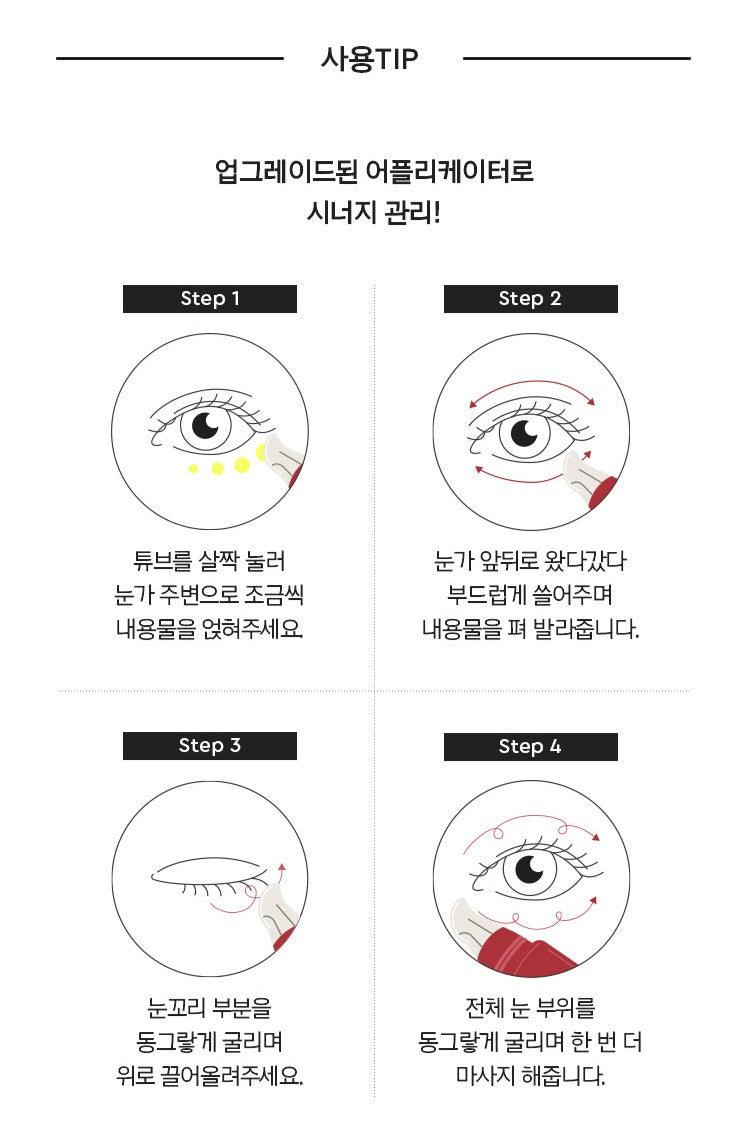 사용TIP

업그레이드된 어플리케이터로
시너지 관리!

Step 1

튜브를 살짝 눌러
눈가 주변으로 조금씩
내용물을 얹혀주세요.

Step 2

눈가 앞뒤로 왔다갔다
부드럽게 쓸어주며
내용물을 펴 발라줍니다.

Step 3

눈꼬리 부분을
동그랗게 굴리며
위로 끌어올려주세요.

Step 4

전체 눈 부위를
동그랗게 굴리며 한 번 더
마사지 해줍니다.