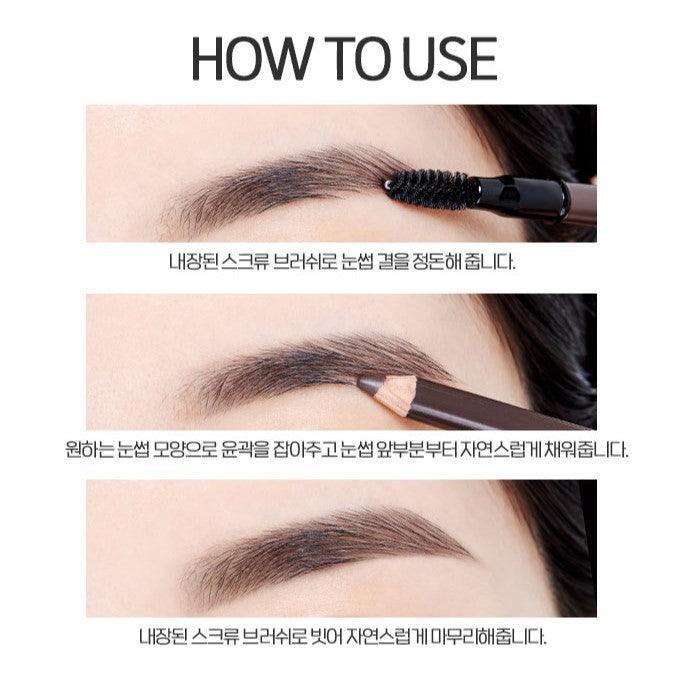 HOW TO USE

내장된 스크류 브러쉬로 눈썹 결을 정돈해 줍니다.

원하는 눈썹 모양으로 윤곽을 잡아주고 눈썹 앞부분부터 자연스럽게 채워줍니다.

내장된 스크류 브러쉬로 빗어 자연스럽게 마무리해줍니다.