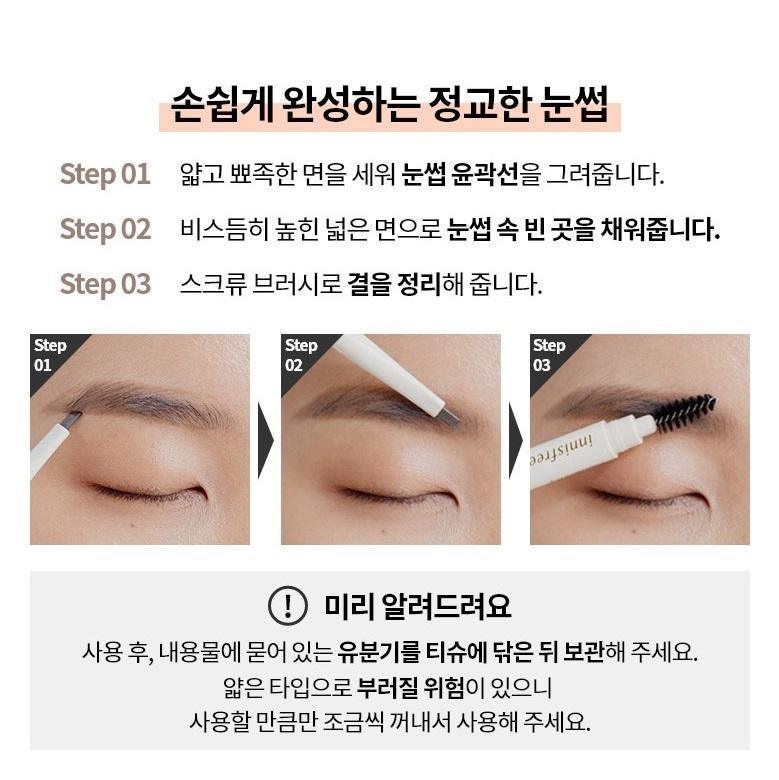 손쉽게 완성하는 정교한 눈썹

Step 01 얇고 뾰족한 면을 세워 눈썹 윤곽선을 그려줍니다.

Step 02 비스듬히 눕힌 넓은 면으로 눈썹 속 빈 곳을 채워줍니다.

Step 03 스크류 브러시로 결을 정리해 줍니다.

Step 01

Step 02

Step 03

innisfree

! 미리 알려드려요

사용 후, 내용물에 묻어 있는 유분기를 티슈에 닦은 뒤 보관해 주세요.
얇은 타입으로 부러질 위험이 있으니
사용할 만큼만 조금씩 꺼내서 사용해 주세요.