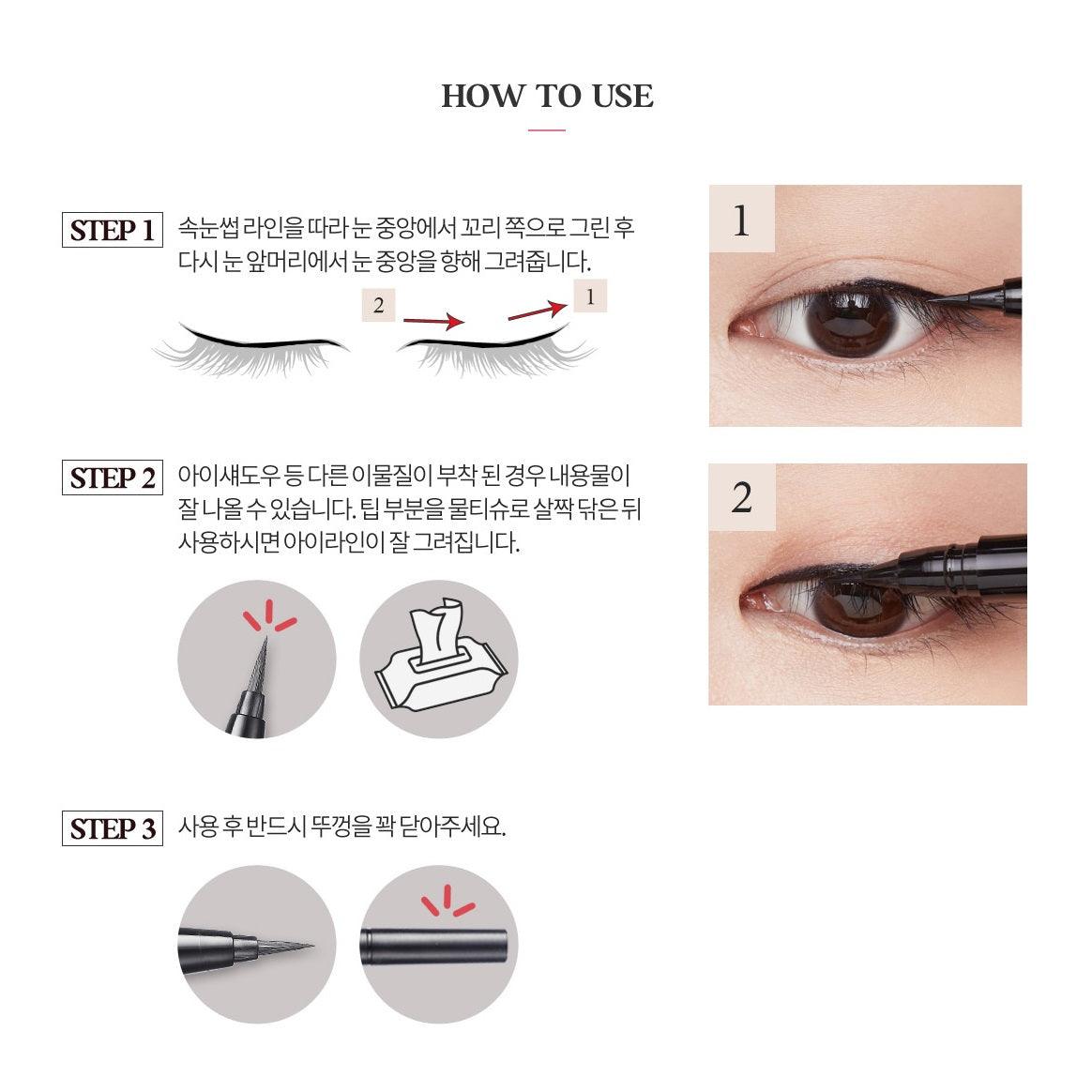 HOW TO USE

STEP 1 속눈썹 라인을 따라 눈 중앙에서 꼬리 쪽으로 그린 후 다시 눈 앞머리에서 눈 중앙을 향해 그려줍니다.

2

1

1

STEP 2 아이섀도우 등 다른 이물질이 부착 된 경우 내용물이 잘 나올 수 있습니다. 팁 부분을 물티슈로 살짝 닦은 뒤 사용하시면 아이라인이 잘 그려집니다.

2

STEP 3 사용 후 반드시 뚜껑을 꽉 닫아주세요.