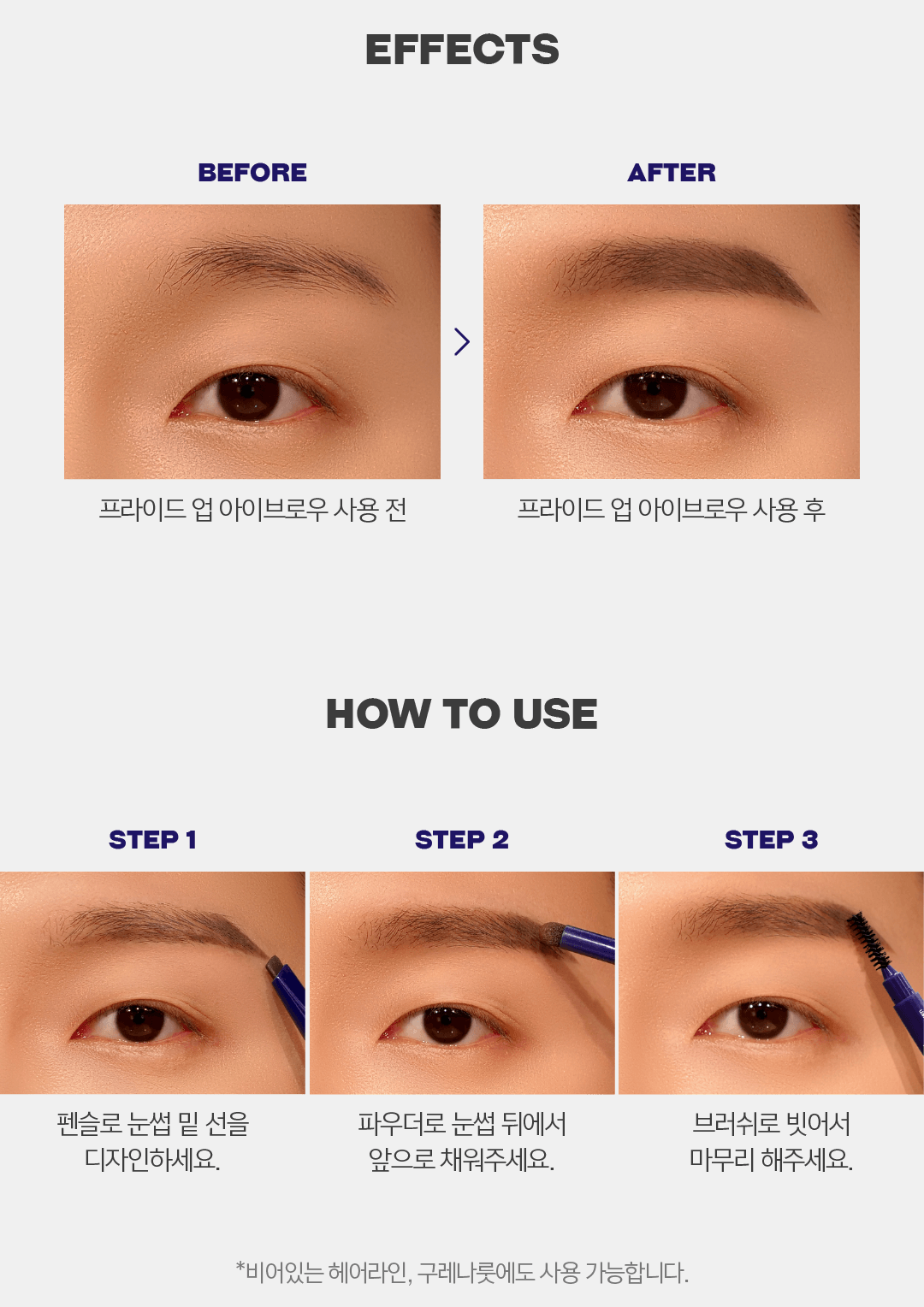 EFFECTS

BEFORE

프라이드 업 아이브로우 사용 전

AFTER

프라이드 업 아이브로우 사용 후

HOW TO USE

STEP 1

펜슬로 눈썹 밑 선을 디자인하세요.

STEP 2

파우더로 눈썹 뒤에서 앞으로 채워주세요.

STEP 3

브러쉬로 빗어서 마무리 해주세요.

*비어있는 헤어라인, 구레나룻에도 사용 가능합니다.