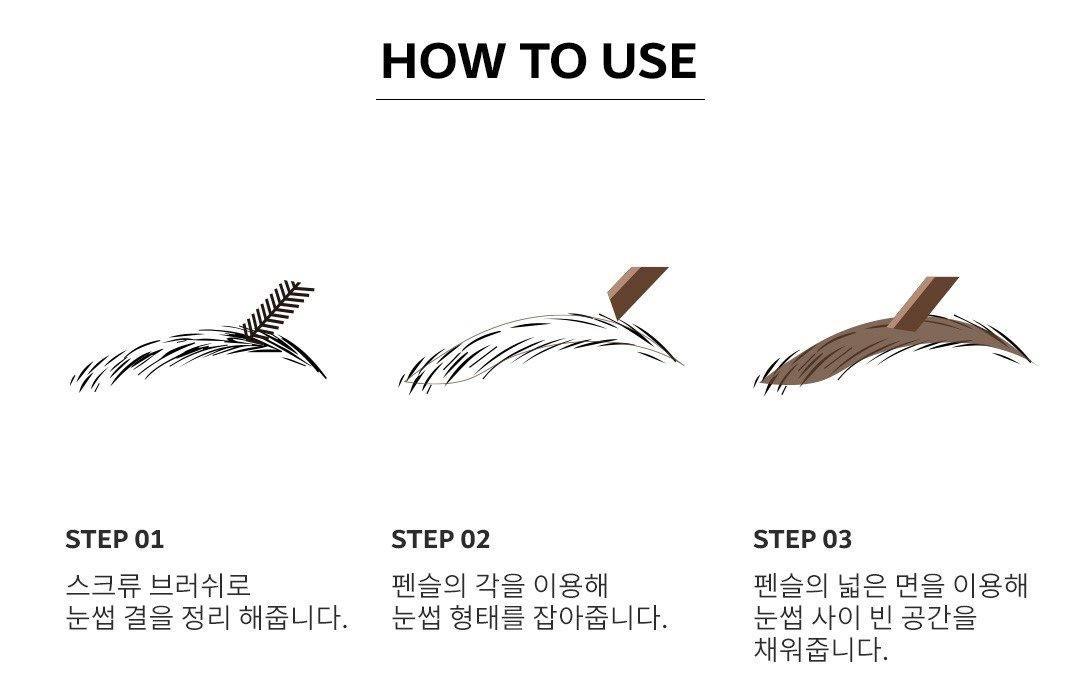 HOW TO USE

STEP 01
스크류 브러쉬로
눈썹 결을 정리 해줍니다.

STEP 02
펜슬의 각을 이용해
눈썹 형태를 잡아줍니다.

STEP 03
펜슬의 넓은 면을 이용해
눈썹 사이 빈 공간을
채워줍니다.