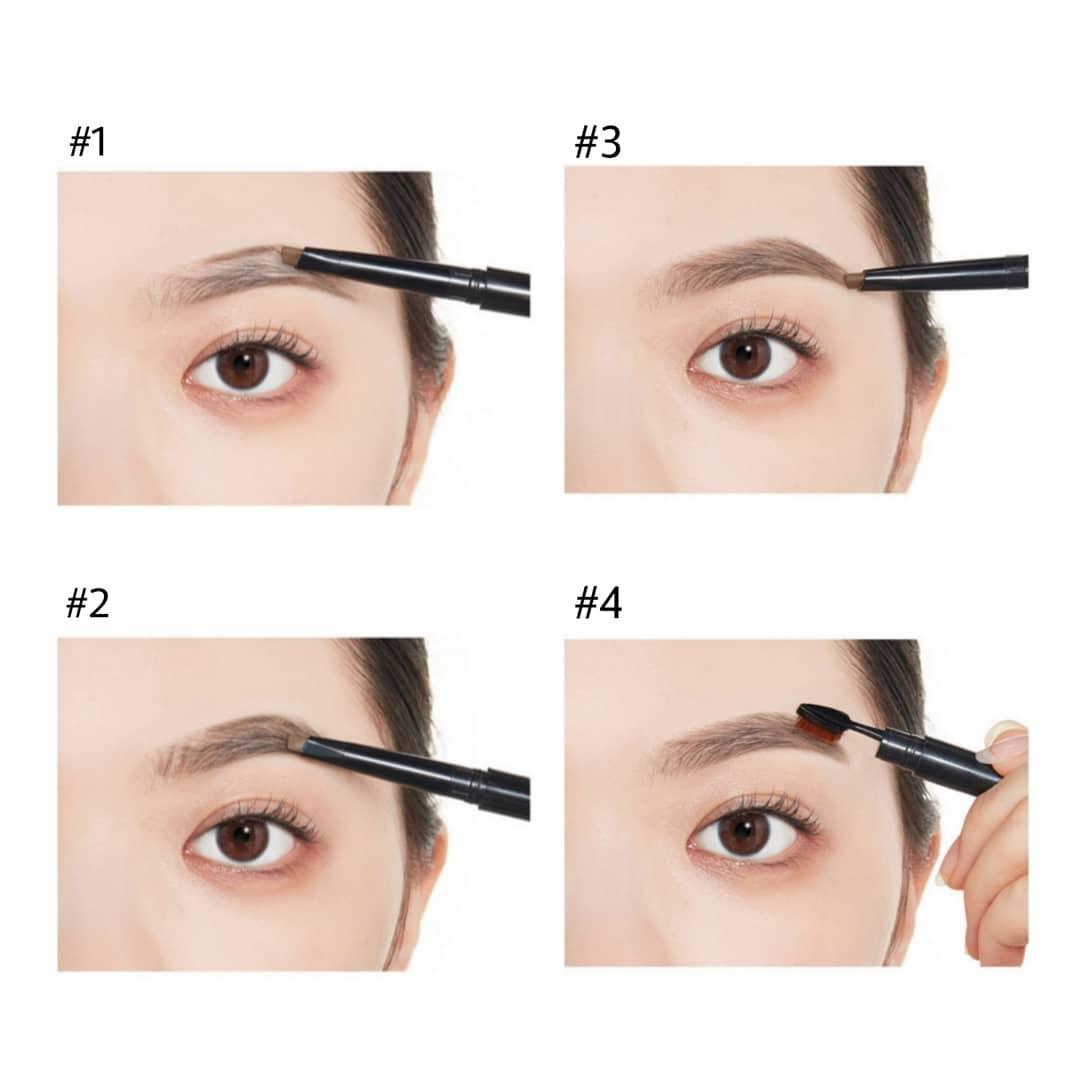 #1

#3

#2

#4