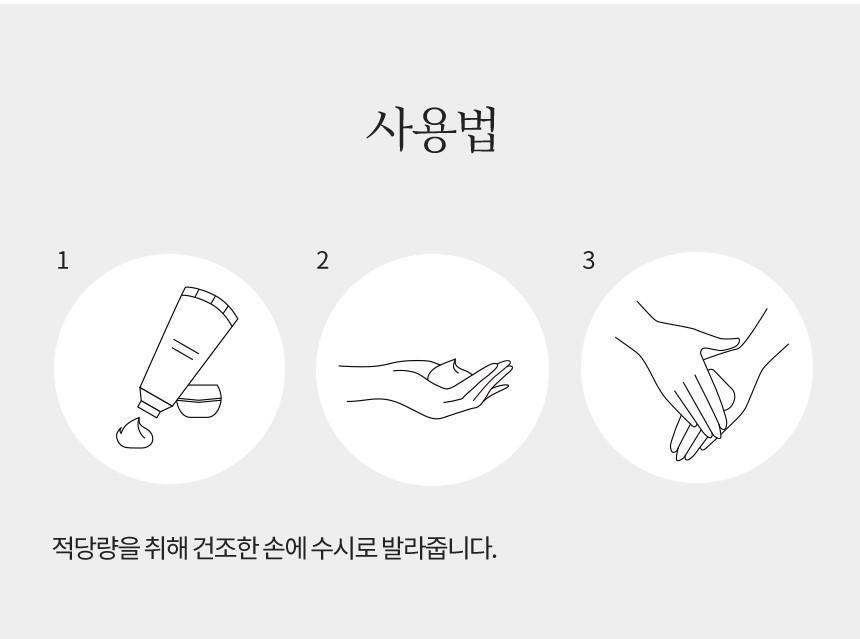 사용법

1

2

3

적당량을 취해 건조한 손에 수시로 발라줍니다.