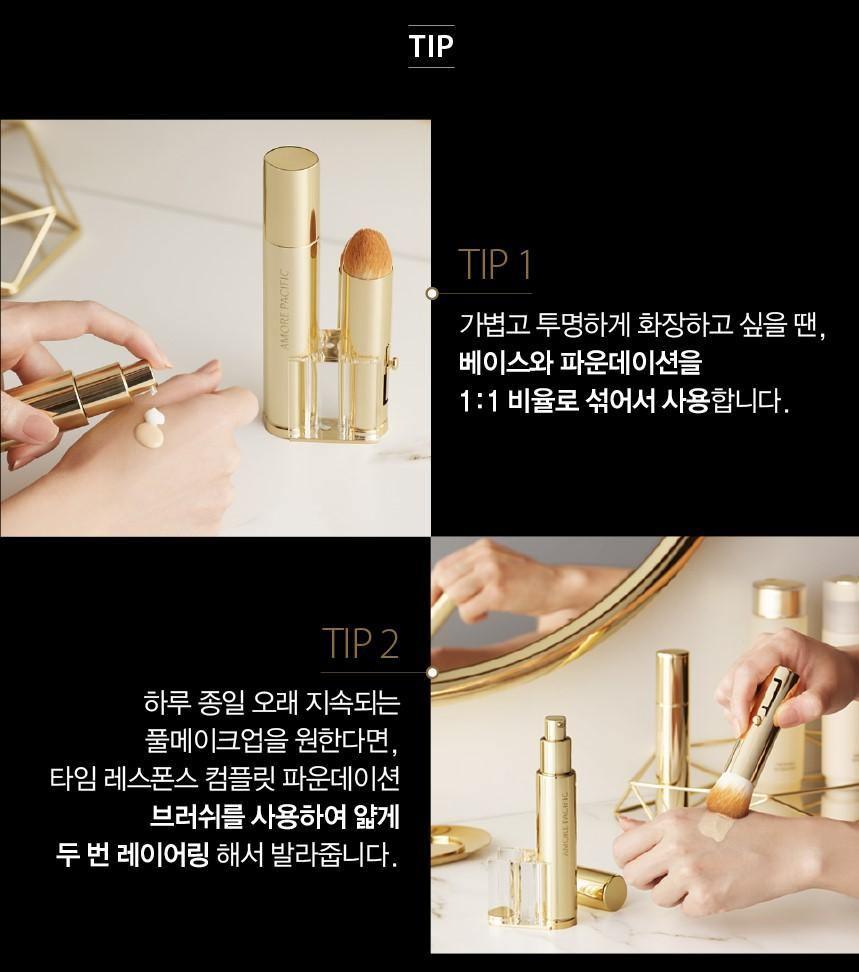 TIP

AMORE PACIFIC

TIP 1

가볍고 투명하게 화장하고 싶을 땐, 베이스와 파운데이션을 1:1 비율로 섞어서 사용합니다.

TIP 2

하루 종일 오래 지속되는 풀메이크업을 원한다면, 타임 레스폰스 컴플릿 파운데이션 브러쉬를 사용하여 얇게 두 번 레이어링 해서 발라줍니다.

AMORE PACIFIC