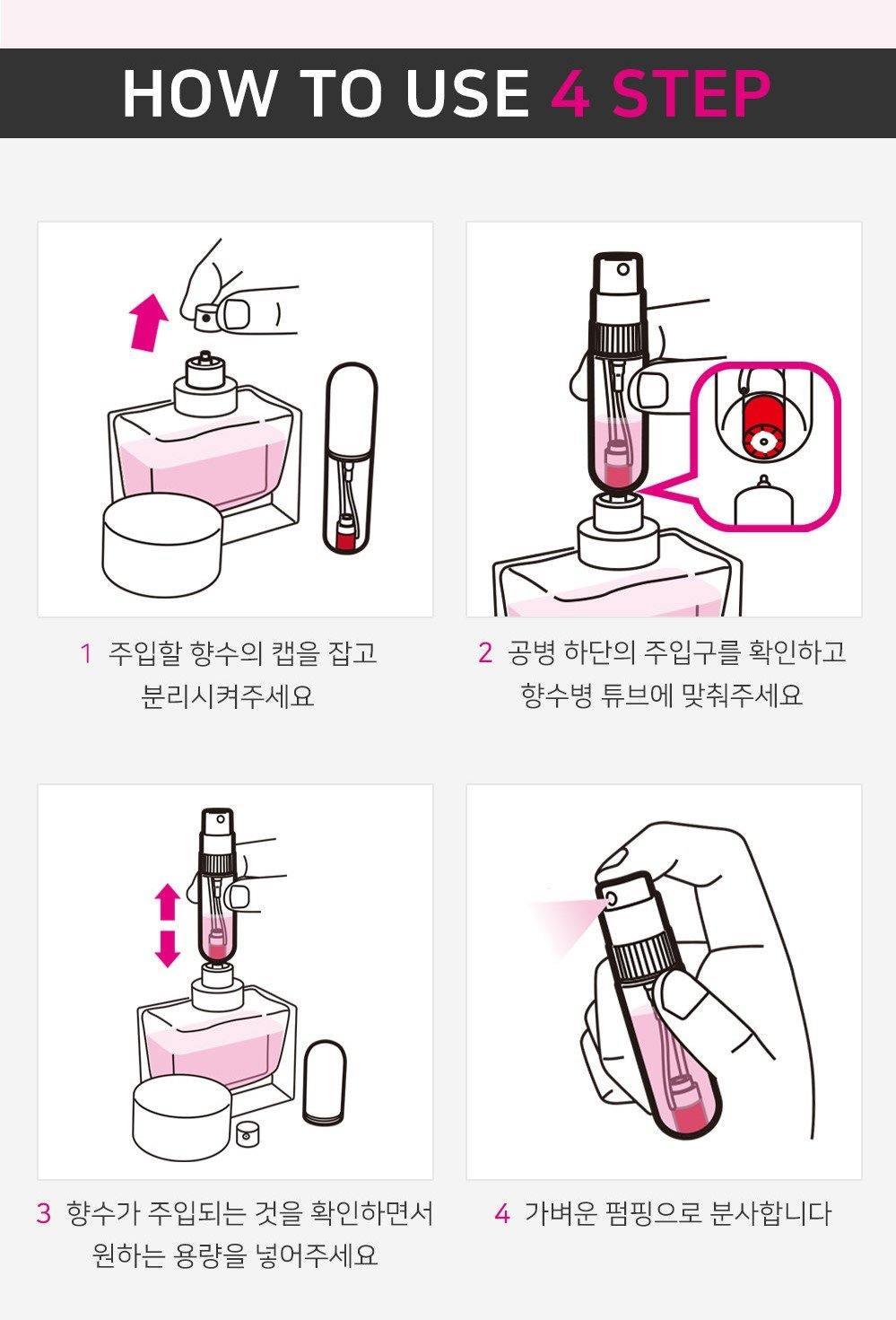 HOW TO USE 4 STEP

1 주입할 향수의 캡을 잡고 분리시켜주세요

2 공병 하단의 주입구를 확인하고 향수병 튜브에 맞춰주세요

3 향수가 주입되는 것을 확인하면서 원하는 용량을 넣어주세요

4 가벼운 펌핑으로 분사합니다