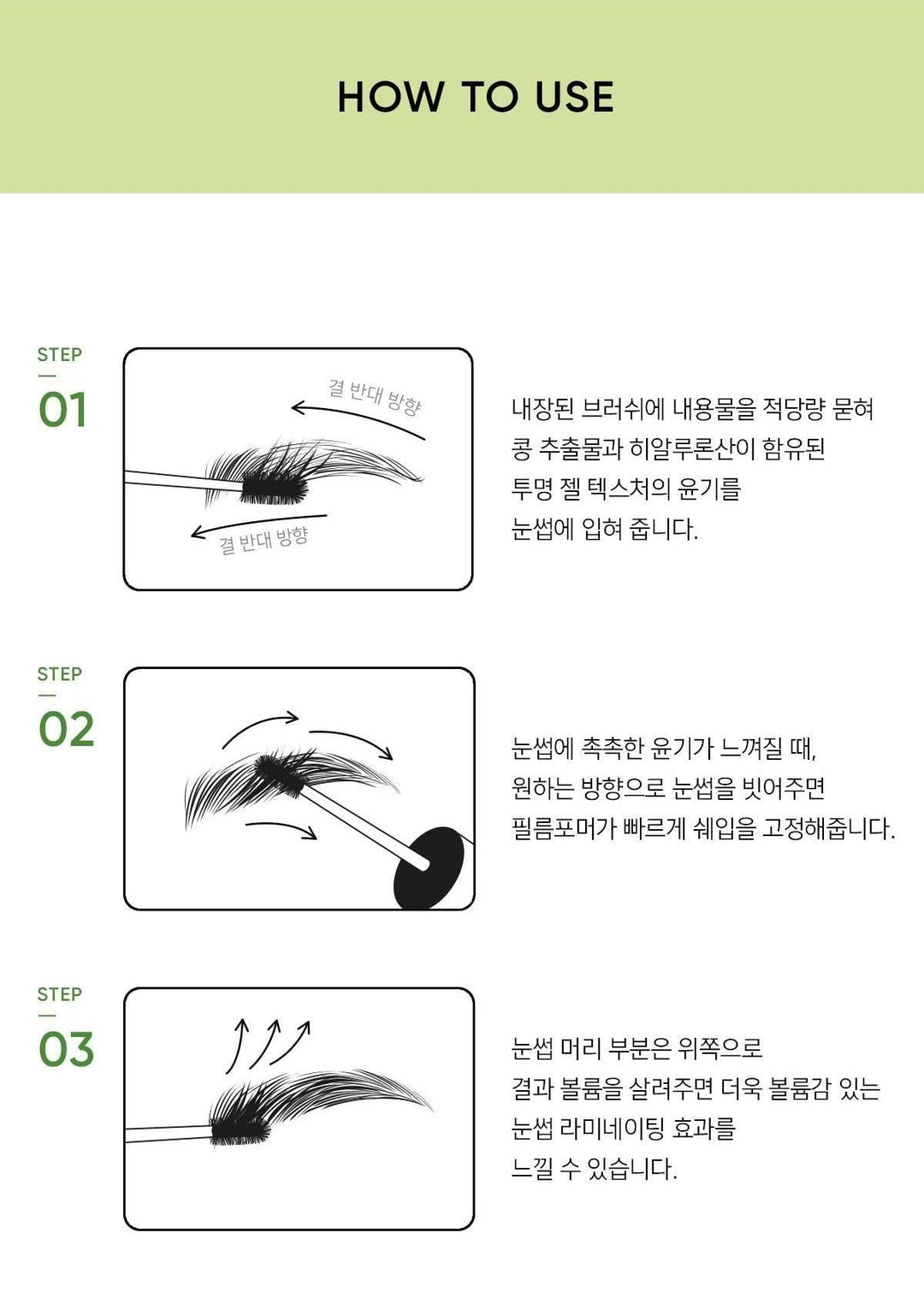 HOW TO USE

STEP
01

결 반대 방향

결 반대 방향

내장된 브러쉬에 내용물을 적당량 묻혀 콩 추출물과 히알루론산이 함유된 투명 젤 텍스처의 윤기를 눈썹에 입혀 줍니다.

STEP
02

눈썹에 촉촉한 윤기가 느껴질 때, 원하는 방향으로 눈썹을 빗어주면 필름포머가 빠르게 쉐입을 고정해줍니다.

STEP
03

눈썹 머리 부분은 위쪽으로 결과 볼륨을 살려주면 더욱 볼륨감 있는 눈썹 라미네이팅 효과를 느낄 수 있습니다.