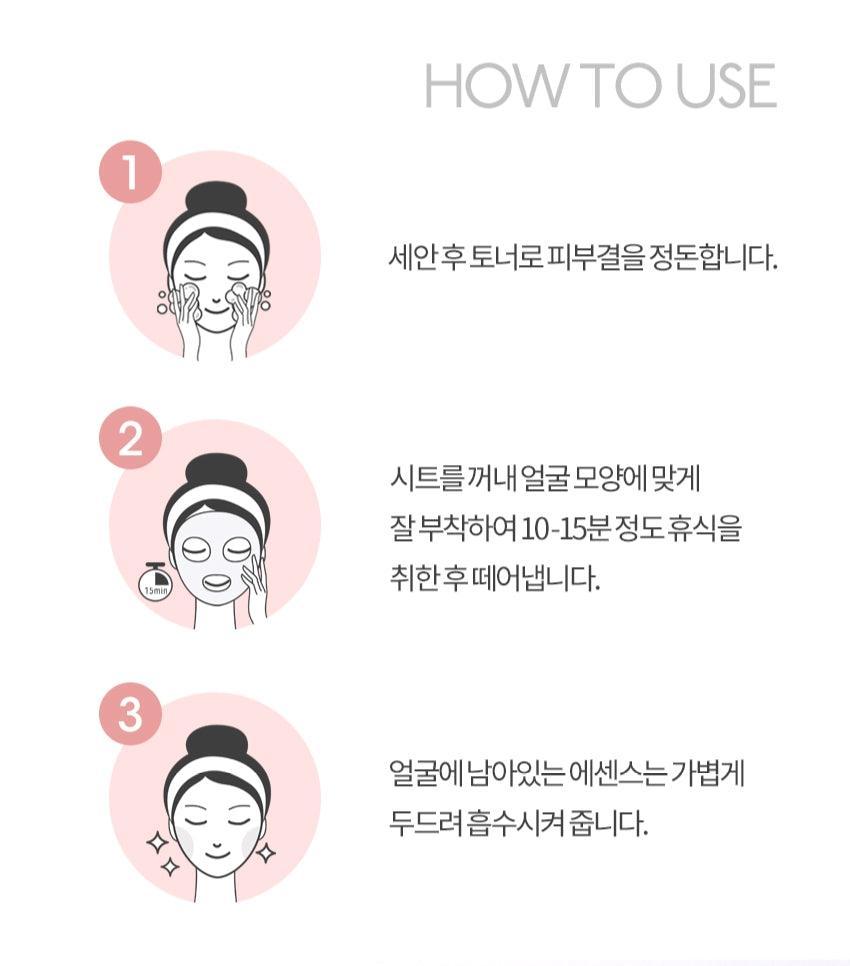 HOW TO USE

1

세안 후 토너로 피부결을 정돈합니다.

2

15min

시트를 꺼내 얼굴 모양에 맞게 잘 부착하여 10-15분 정도 휴식을 취한 후 떼어냅니다.

3

얼굴에 남아있는 에센스는 가볍게 두드려 흡수시켜 줍니다.