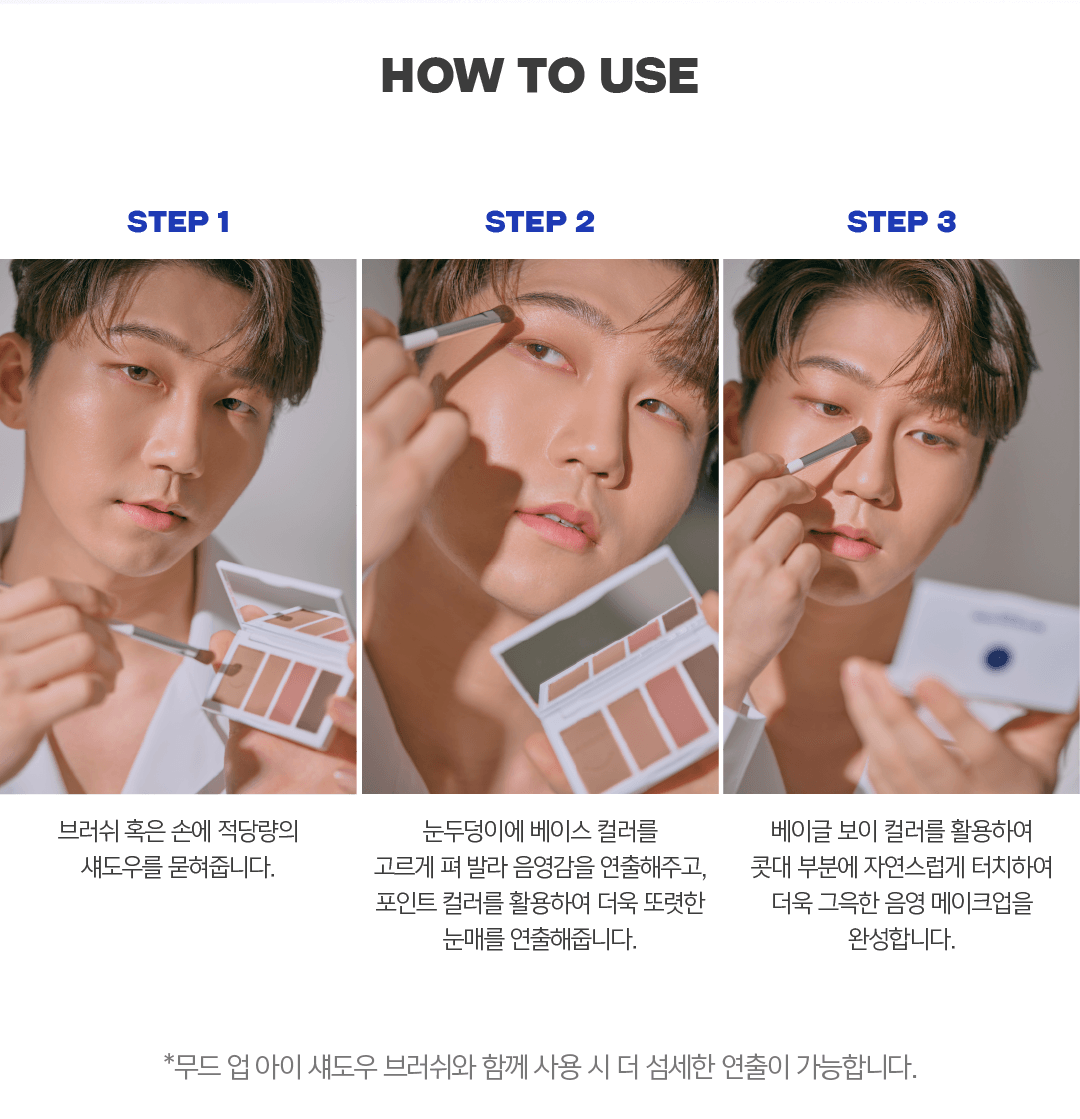 HOW TO USE

STEP 1

브러쉬 혹은 손에 적당량의 섀도우를 묻혀줍니다.

STEP 2

눈두덩이에 베이스 컬러를 고르게 펴 발라 음영감을 연출해주고, 포인트 컬러를 활용하여 더욱 또렷한 눈매를 연출해줍니다.

STEP 3

베이글 보이 컬러를 활용하여 콧대 부분에 자연스럽게 터치하여 더욱 그윽한 음영 메이크업을 완성합니다.

*무드 업 아이 섀도우 브러쉬와 함께 사용 시 더 섬세한 연출이 가능합니다.