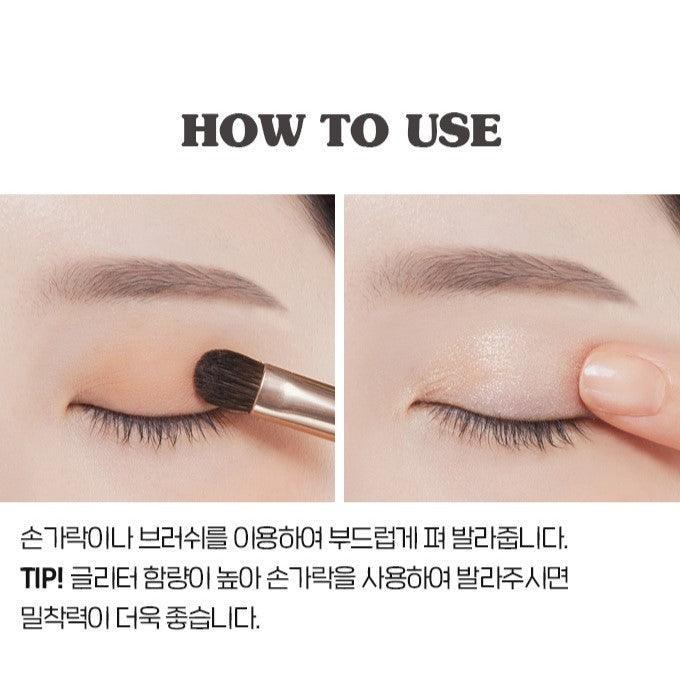 HOW TO USE

손가락이나 브러쉬를 이용하여 부드럽게 펴 발라줍니다.
TIP! 글리터 함량이 높아 손가락을 사용하여 발라주시면 밀착력이 더욱 좋습니다.