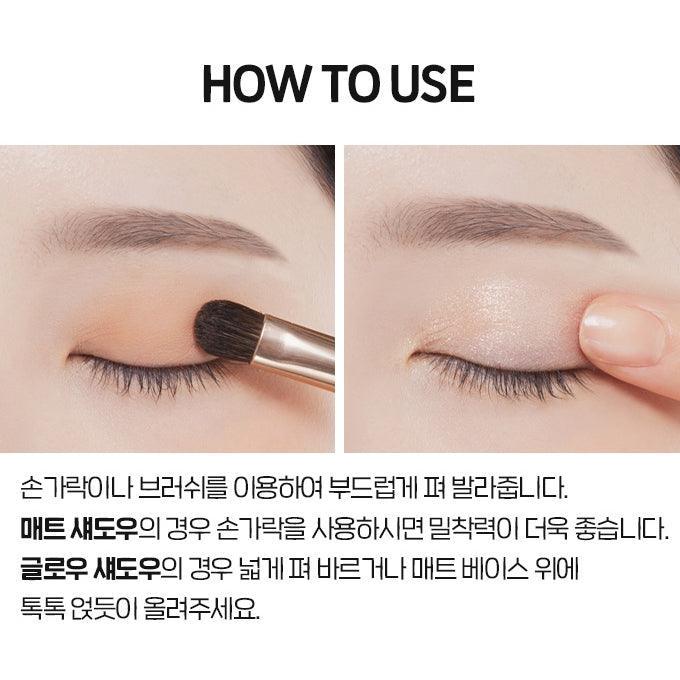 HOW TO USE

손가락이나 브러쉬를 이용하여 부드럽게 펴 발라줍니다.
매트 섀도우의 경우 손가락을 사용하시면 밀착력이 더욱 좋습니다.
글로우 섀도우의 경우 넓게 펴 바르거나 매트 베이스 위에 톡톡 얹듯이 올려주세요.