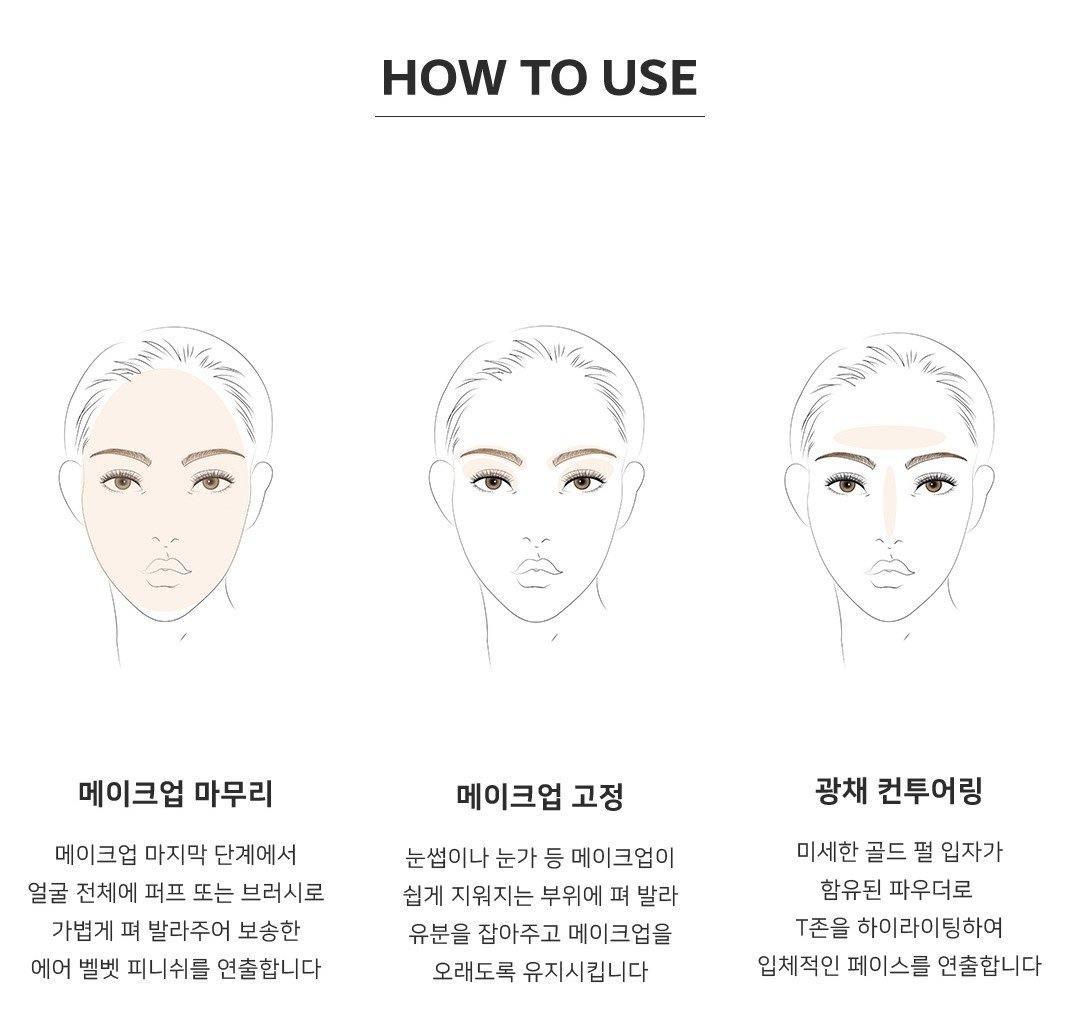 HOW TO USE

메이크업 마무리

메이크업 마지막 단계에서 얼굴 전체에 퍼프 또는 브러시로 가볍게 펴 발라주어 보송한 에어 벨벳 피니쉬를 연출합니다

메이크업 고정

눈썹이나 눈가 등 메이크업이 쉽게 지워지는 부위에 펴 발라 유분을 잡아주고 메이크업을 오래도록 유지시킵니다

광채 컨투어링

미세한 골드 펄 입자가 함유된 파우더로 T존을 하이라이팅하여 입체적인 페이스를 연출합니다