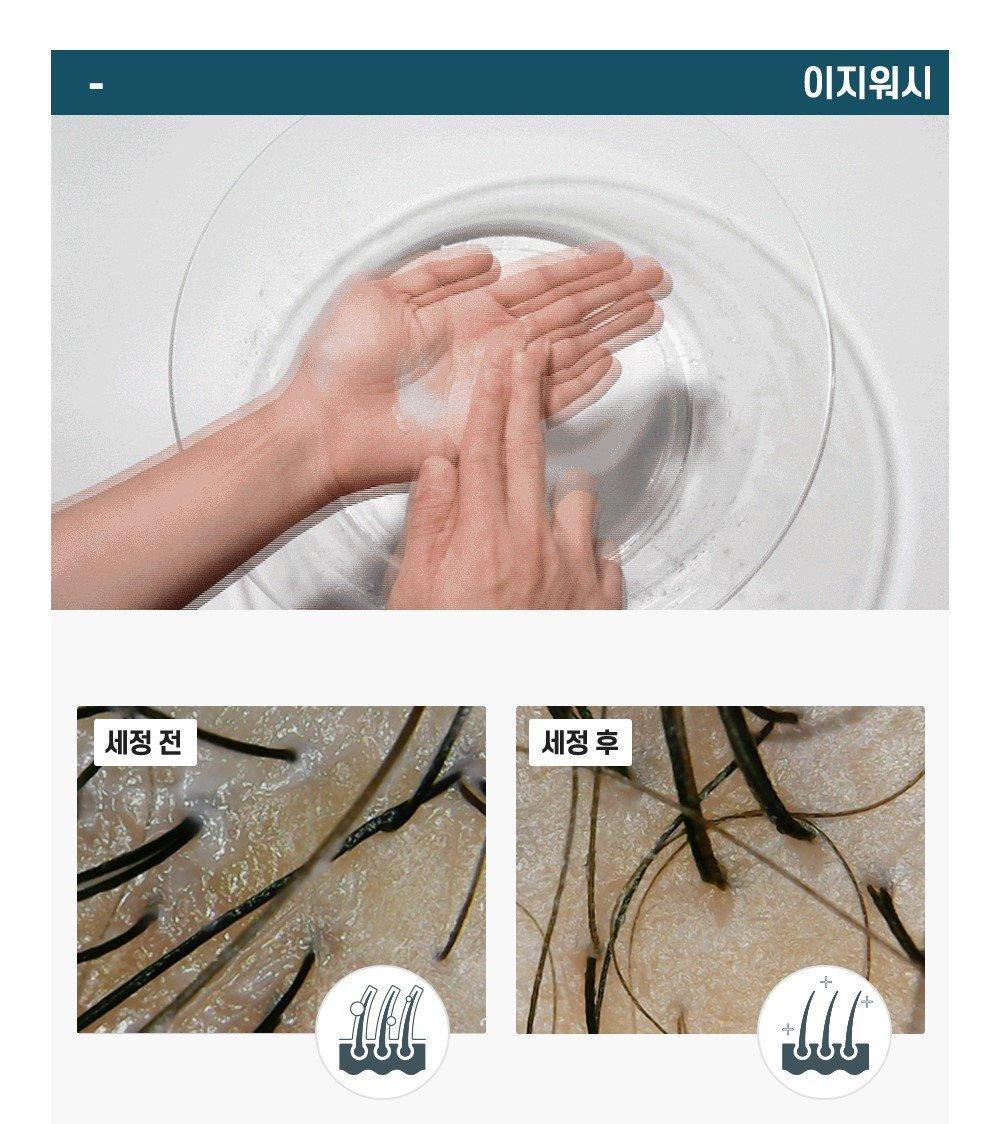 -

이지워시

세정 전

세정 후