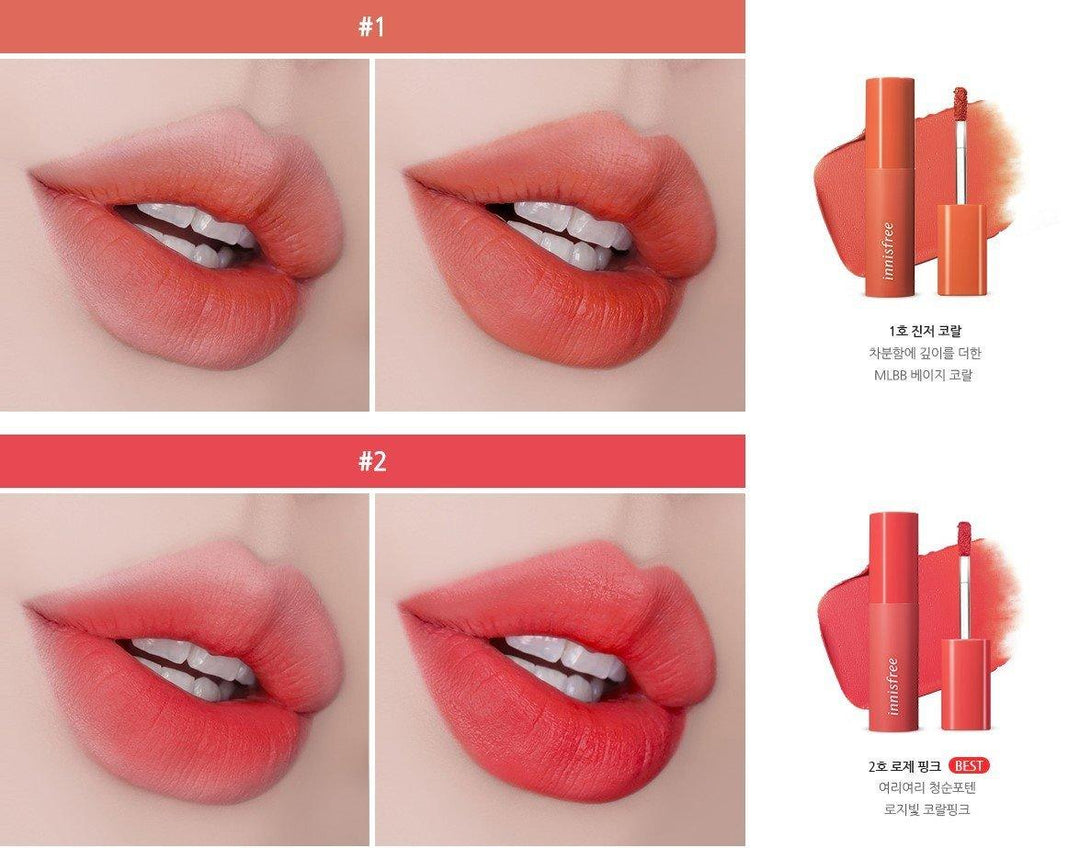 #1

innisfree

1호 진저 코랄
차분함에 깊이를 더한
MLBB 베이지 코랄

#2

innisfree

2호 로제 핑크 BEST
여리여리 청순포텐
로지빛 코랄핑크