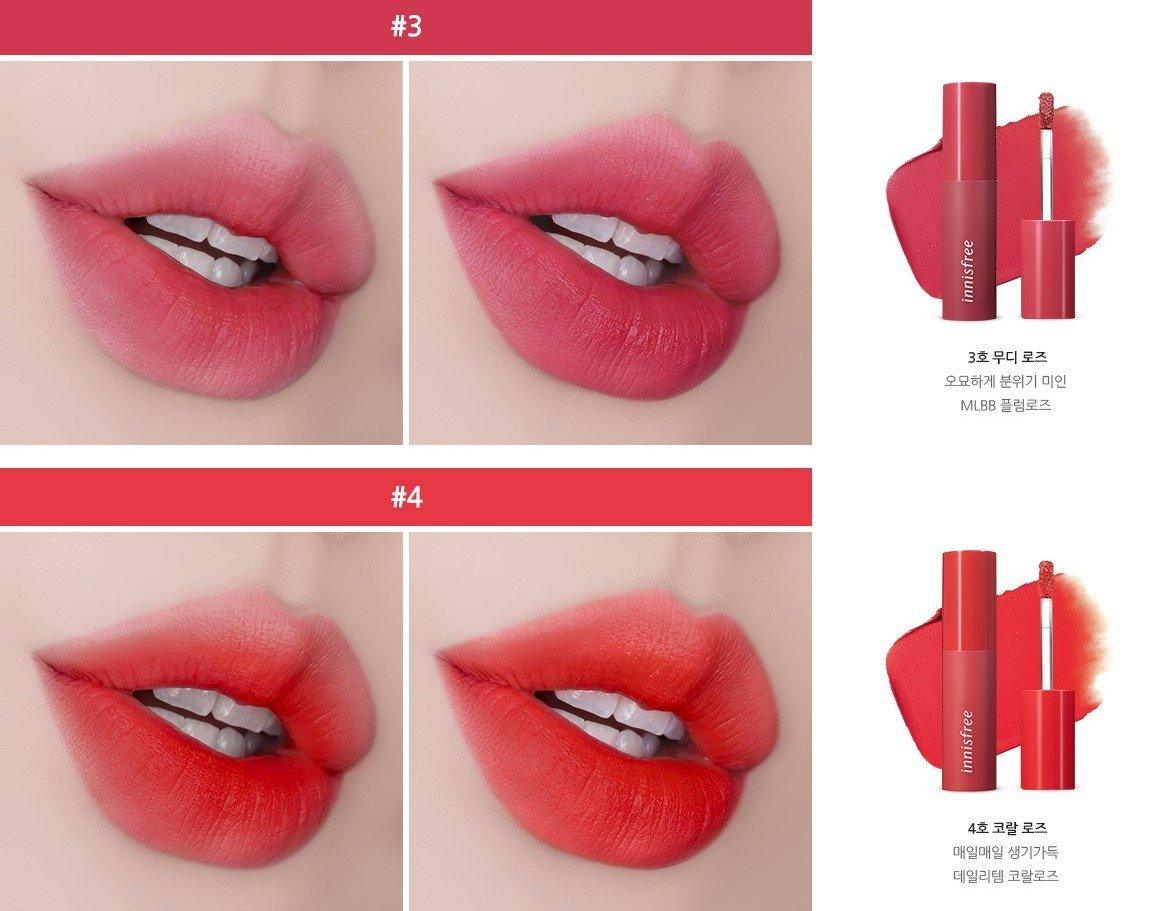 #3

innisfree

3호 무디 로즈
오묘하게 분위기 미인
MLBB 플럼로즈

#4

innisfree

4호 코랄 로즈
매일매일 생기가득
데일리템 코랄로즈