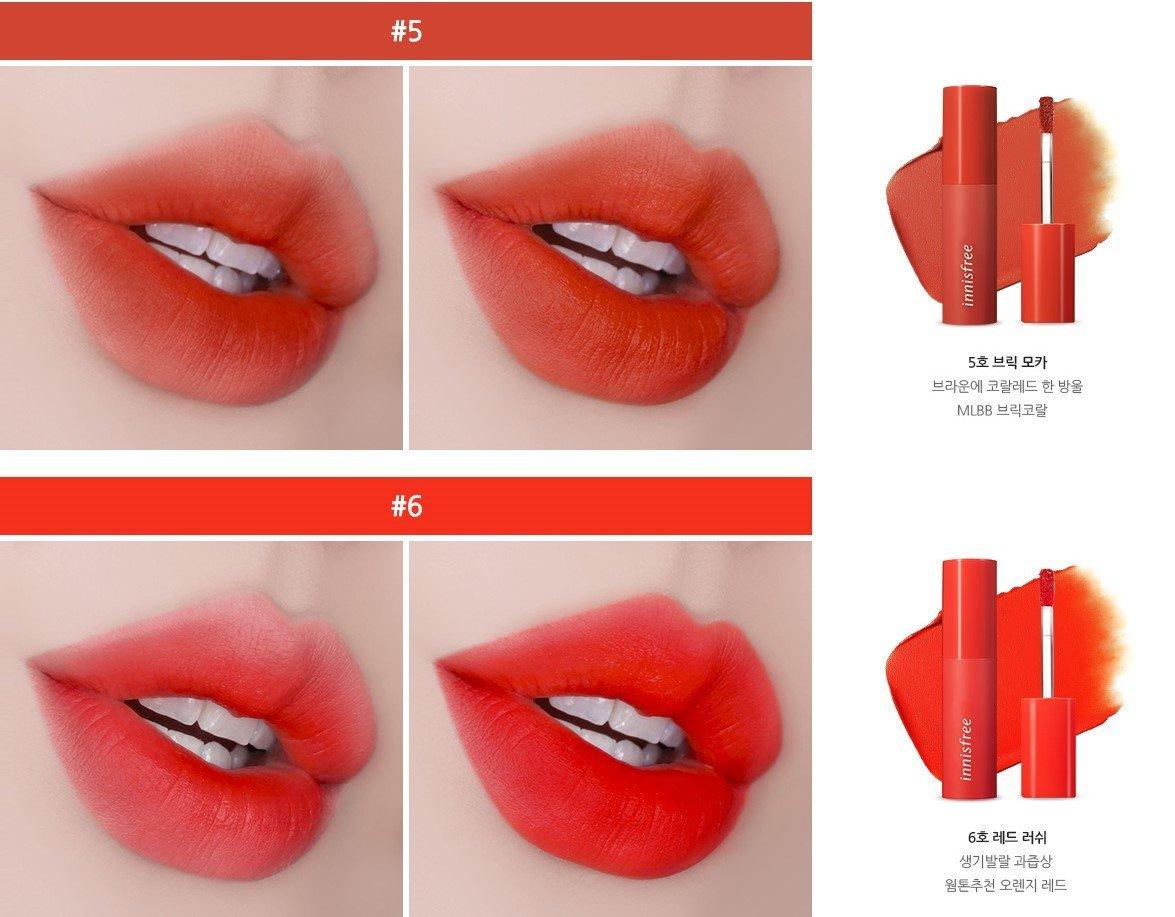 #5

innisfree

5호 브릭 모카
브라운에 코랄레드 한 방울
MLBB 브릭코랄

#6

innisfree

6호 레드 러쉬
생기발랄 과즙상
웜톤추천 오렌지 레드