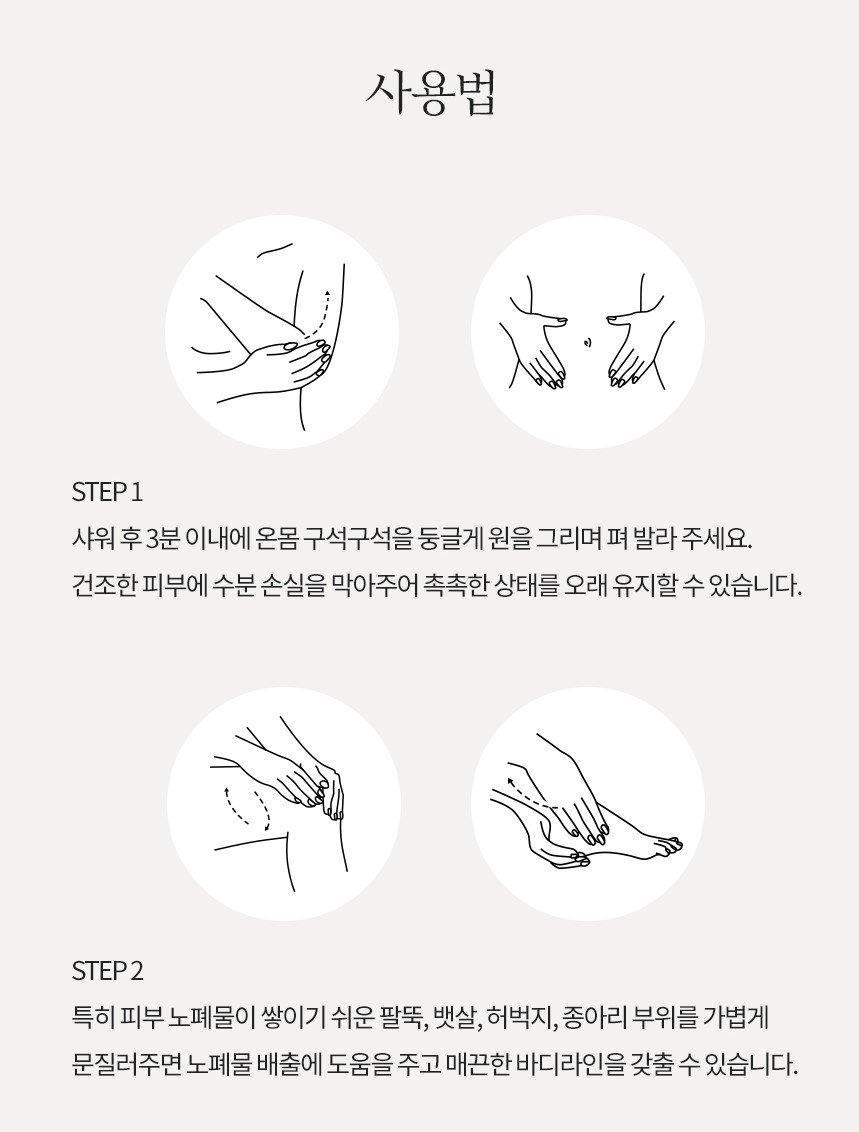 사용법

STEP 1

샤워 후 3분 이내에 온몸 구석구석을 둥글게 원을 그리며 펴 발라 주세요.
건조한 피부에 수분 손실을 막아주어 촉촉한 상태를 오래 유지할 수 있습니다.

STEP 2

특히 피부 노폐물이 쌓이기 쉬운 팔뚝, 뱃살, 허벅지, 종아리 부위를 가볍게
문질러주면 노폐물 배출에 도움을 주고 매끈한 바디라인을 갖출 수 있습니다.