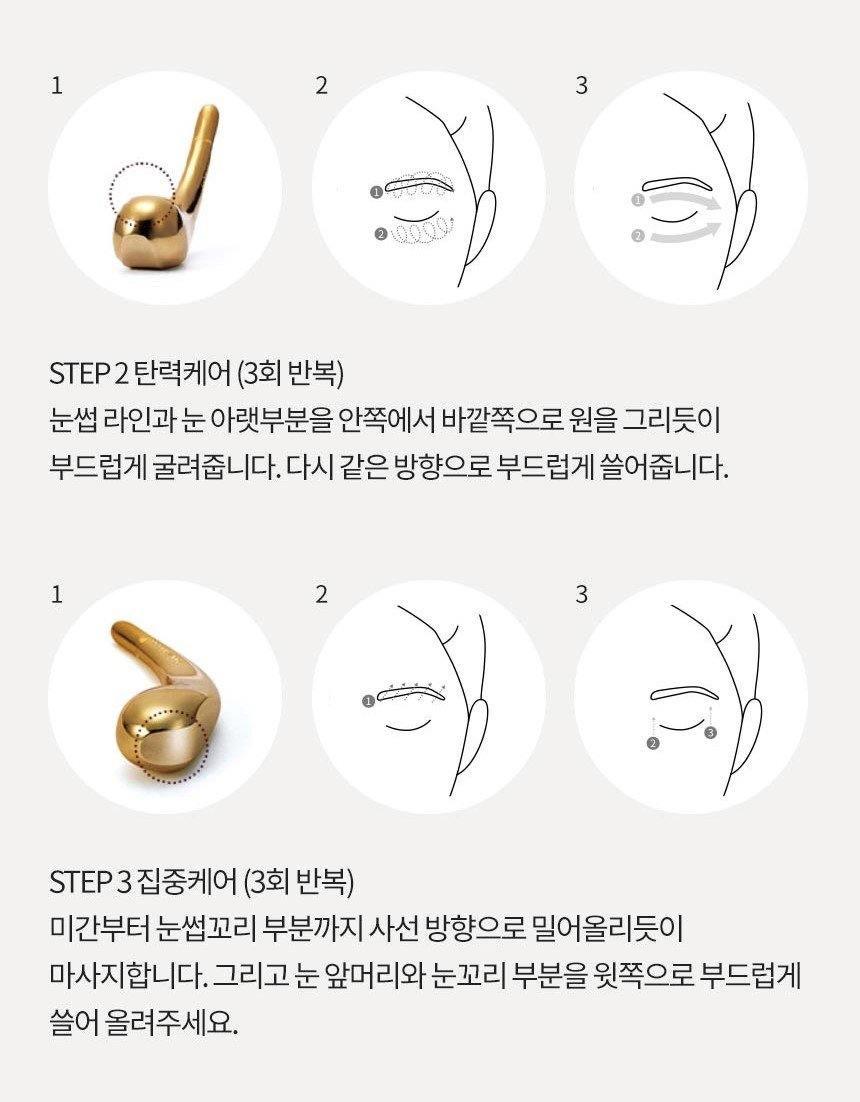 1

2

1

2

3

1

2

STEP 2 탄력케어 (3회 반복)
눈썹 라인과 눈 아랫부분을 안쪽에서 바깥쪽으로 원을 그리듯이 부드럽게 굴려줍니다. 다시 같은 방향으로 부드럽게 쓸어줍니다.

1

2

1

3

2

3

STEP 3 집중케어 (3회 반복)
미간부터 눈썹꼬리 부분까지 사선 방향으로 밀어올리듯이 마사지합니다. 그리고 눈 앞머리와 눈꼬리 부분을 윗쪽으로 부드럽게 쓸어 올려주세요.