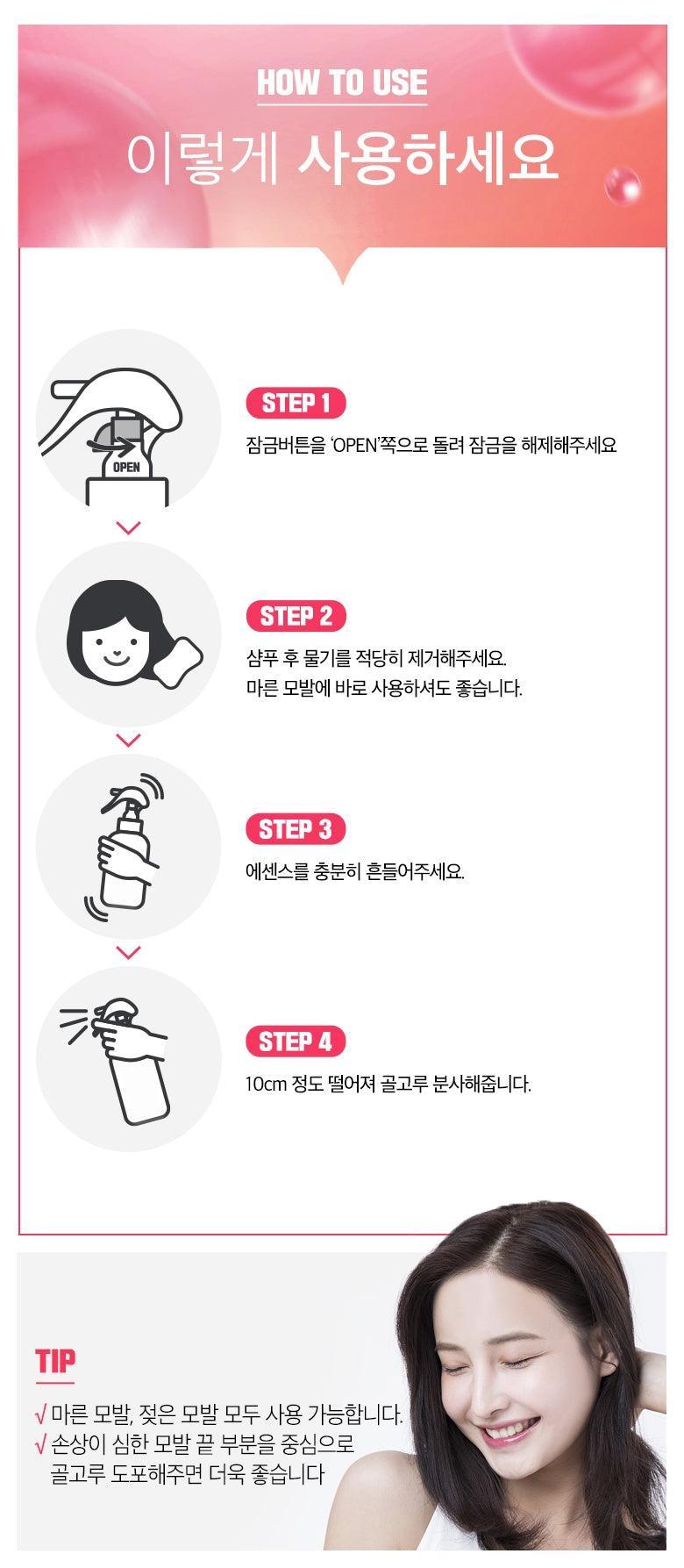 HOW TO USE

이렇게 사용하세요

OPEN

STEP 1

잠금버튼을 'OPEN'쪽으로 돌려 잠금을 해제해주세요

STEP 2

샴푸 후 물기를 적당히 제거해주세요.
마른 모발에 바로 사용하셔도 좋습니다.

STEP 3

에센스를 충분히 흔들어주세요.

STEP 4

10cm 정도 떨어져 골고루 분사해줍니다.

TIP

√ 마른 모발, 젖은 모발 모두 사용 가능합니다.
√ 손상이 심한 모발 끝 부분을 중심으로 골고루 도포해주면 더욱 좋습니다