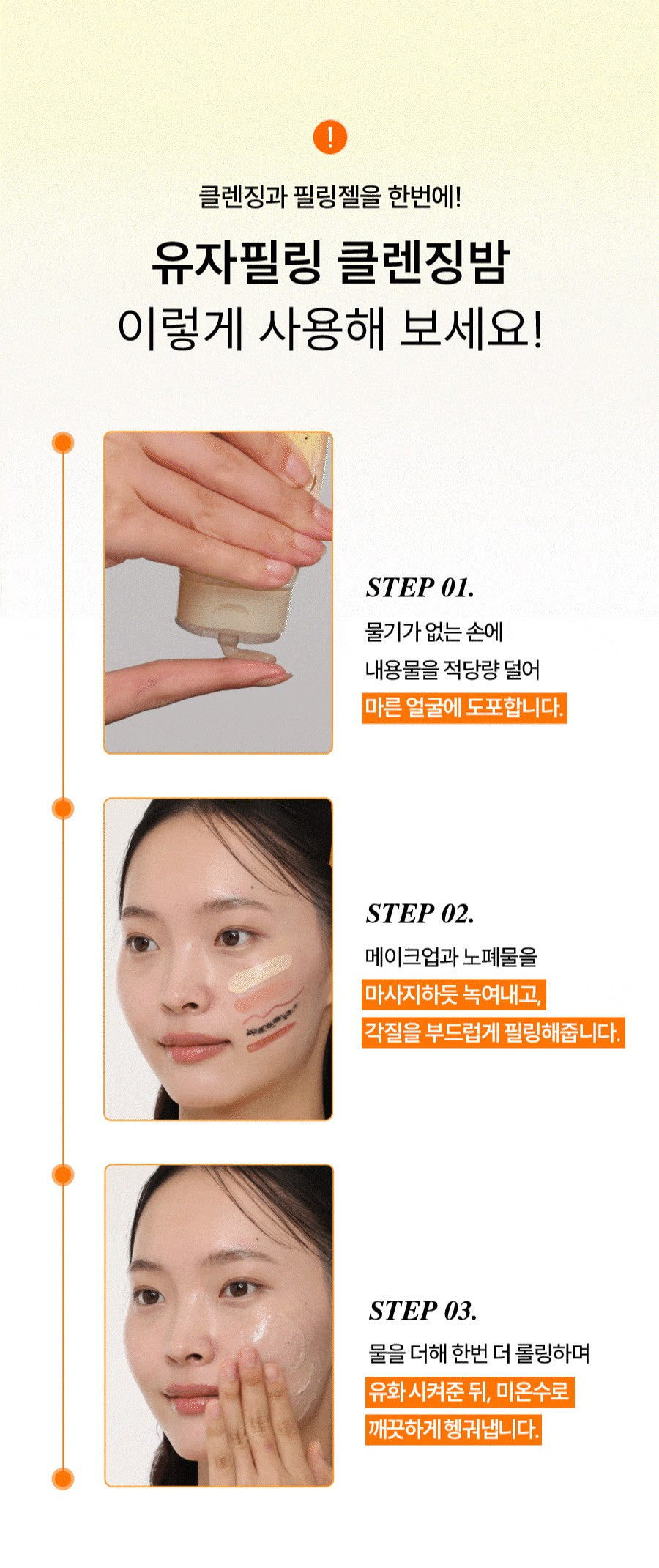 !

클렌징과 필링젤을 한번에!

유자필링 클렌징밤
이렇게 사용해 보세요!

STEP 01.

물기가 없는 손에
내용물을 적당량 덜어
마른 얼굴에 도포합니다.

STEP 02.

메이크업과 노폐물을
마사지하듯 녹여내고,
각질을 부드럽게 필링해줍니다.

STEP 03.

물을 더해 한번 더 롤링하며
유화 시켜준 뒤, 미온수로
깨끗하게 헹궈냅니다.