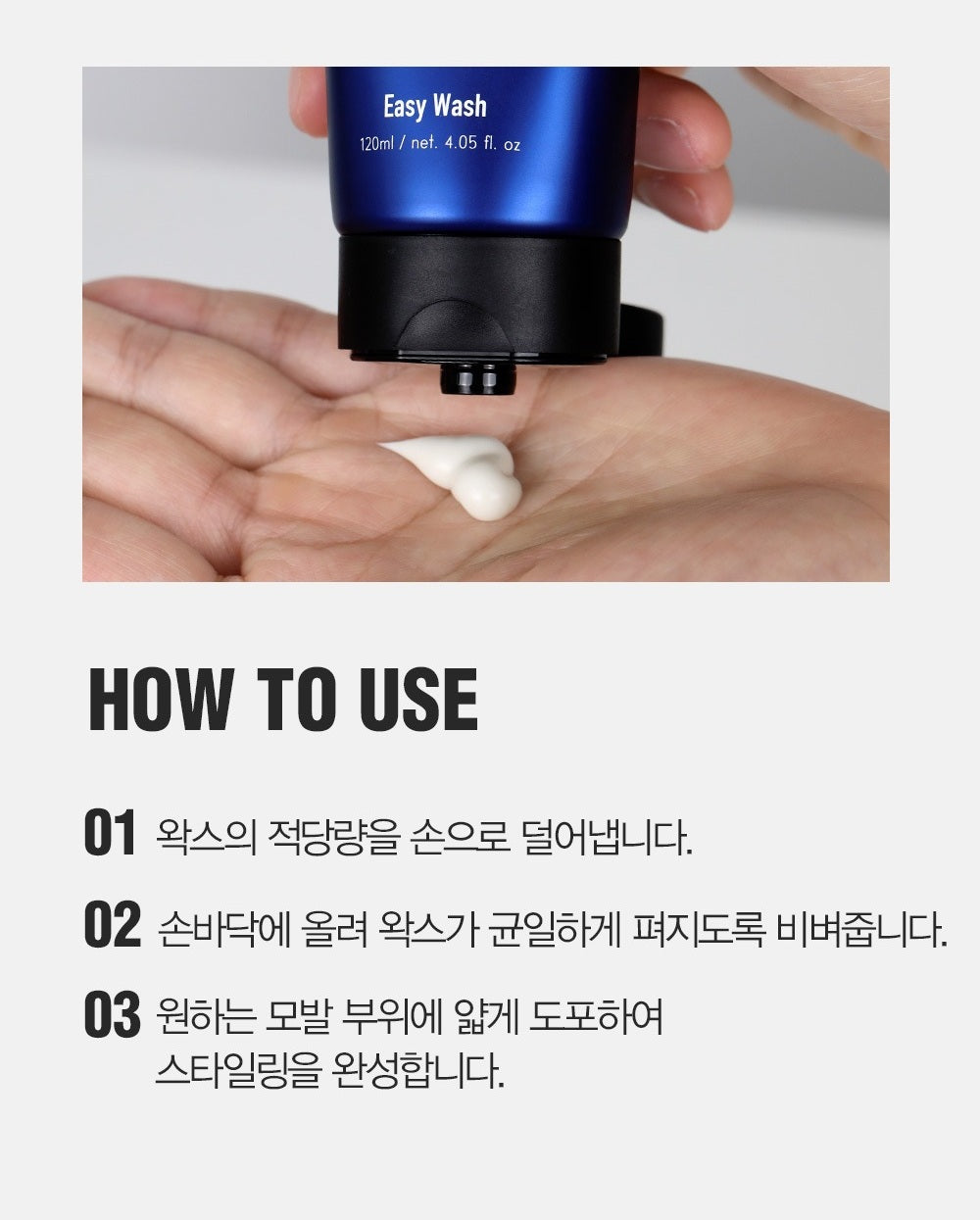 Easy Wash
120ml / net. 4.05 fl. oz

HOW TO USE

01 왁스의 적당량을 손으로 덜어냅니다.

02 손바닥에 올려 왁스가 균일하게 펴지도록 비벼줍니다.

03 원하는 모발 부위에 얇게 도포하여 스타일링을 완성합니다.