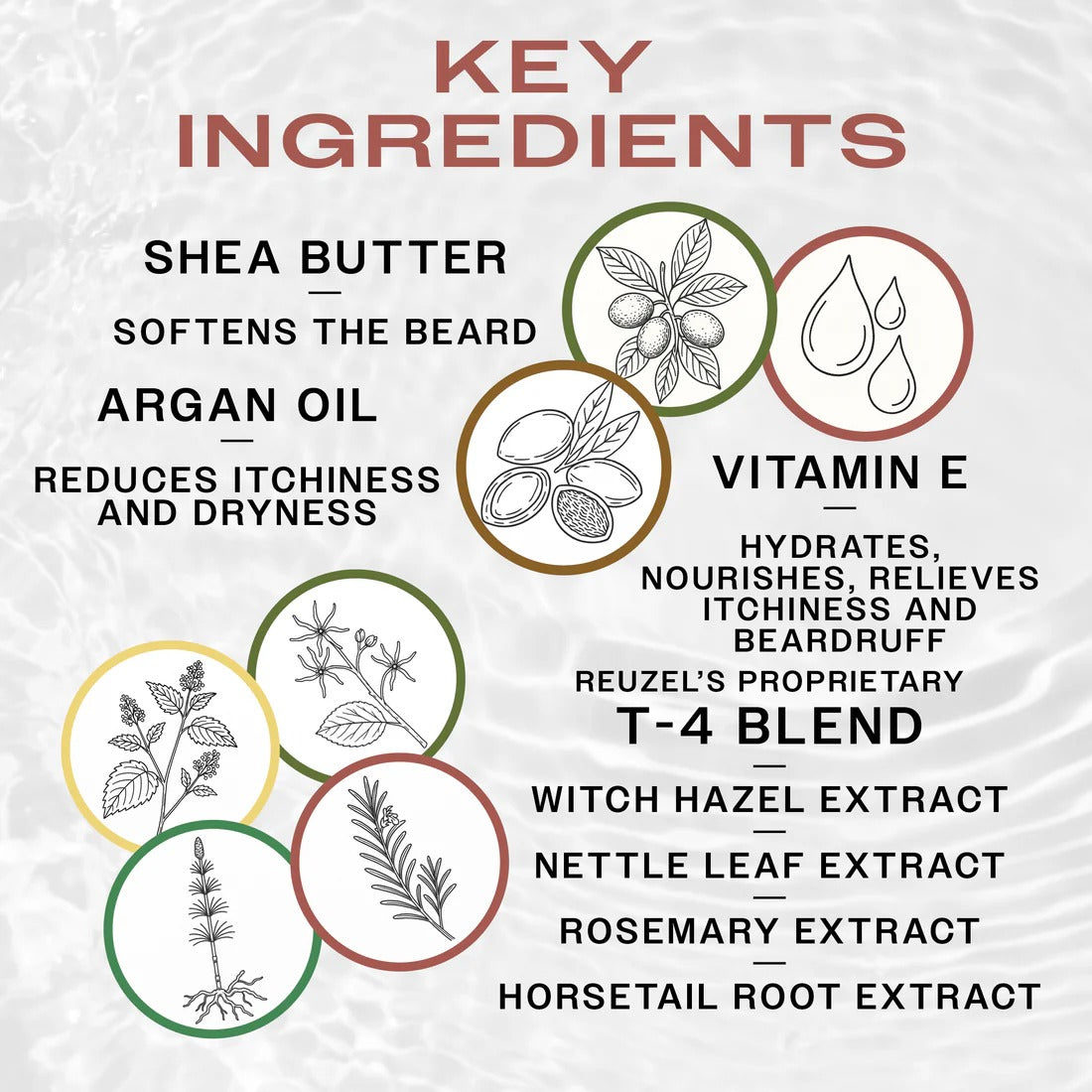 KEY INGREDIENTS

SHEA BUTTER
—
SOFTENS THE BEARD

ARGAN OIL
—
REDUCES ITCHINESS AND DRYNESS

VITAMIN E
—
HYDRATES, NOURISHES, RELIEVES ITCHINESS AND BEARDRUFF

REUZEL'S PROPRIETARY
T-4 BLEND
—
WITCH HAZEL EXTRACT
—
NETTLE LEAF EXTRACT
—
ROSEMARY EXTRACT
—
HORSETAIL ROOT EXTRACT