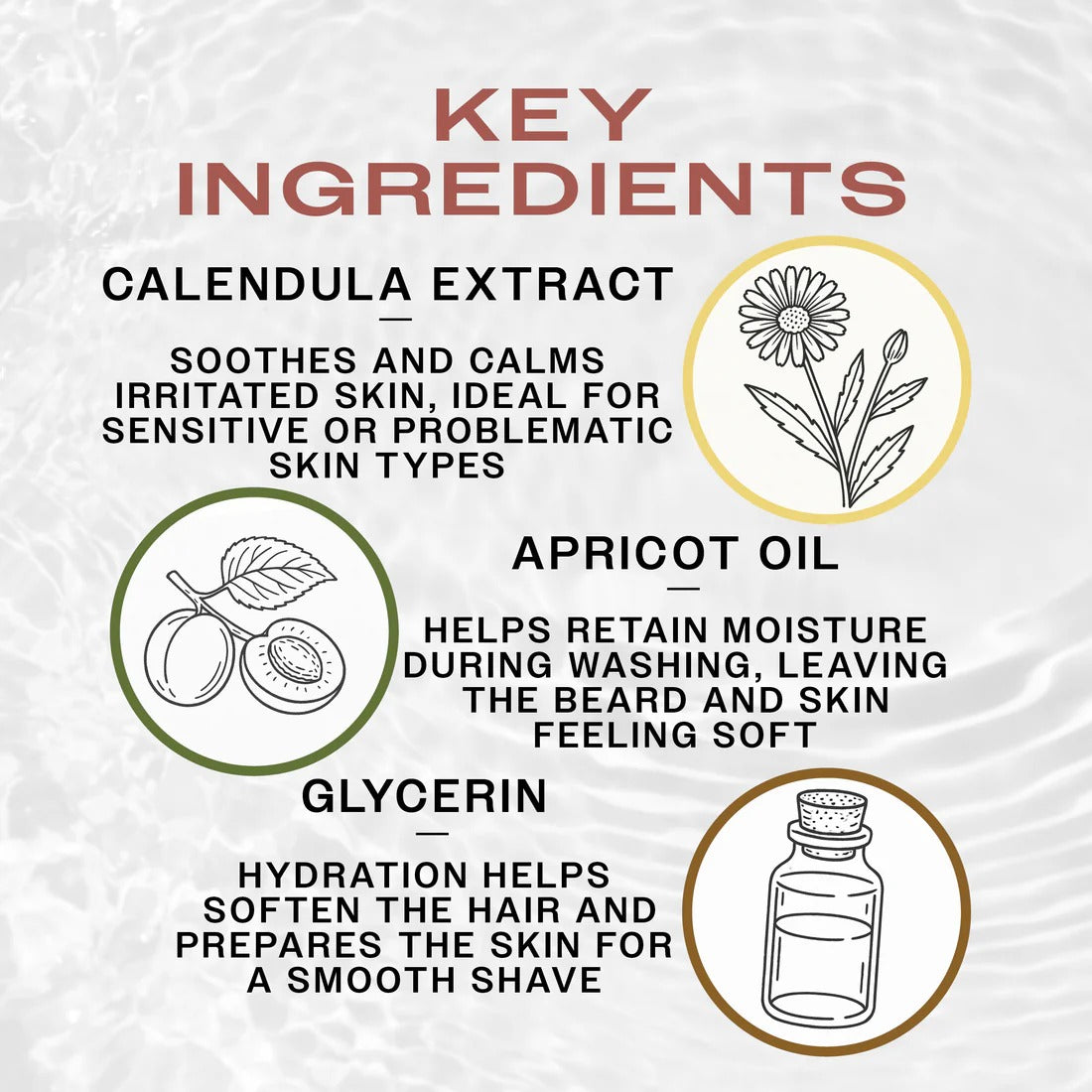 KEY INGREDIENTS

CALENDULA EXTRACT

—

SOOTHES AND CALMS IRRITATED SKIN, IDEAL FOR SENSITIVE OR PROBLEMATIC SKIN TYPES

APRICOT OIL

—

HELPS RETAIN MOISTURE DURING WASHING, LEAVING THE BEARD AND SKIN FEELING SOFT

GLYCERIN

—

HYDRATION HELPS SOFTEN THE HAIR AND PREPARES THE SKIN FOR A SMOOTH SHAVE