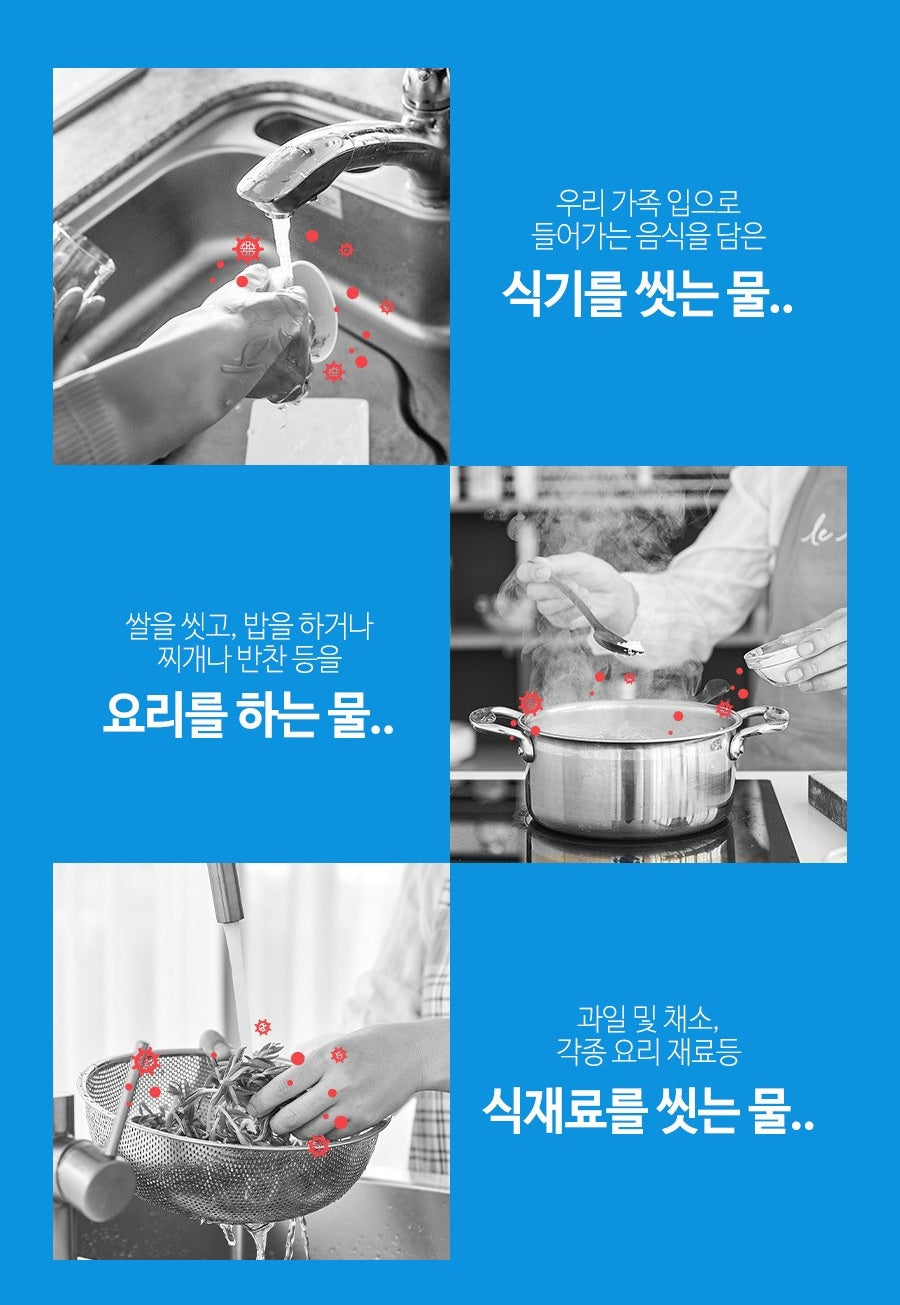 우리 가족 입으로 들어가는 음식을 담은

식기를 씻는 물..

쌀을 씻고, 밥을 하거나 찌개나 반찬 등을

요리를 하는 물..

과일 및 채소, 각종 요리 재료등

식재료를 씻는 물..