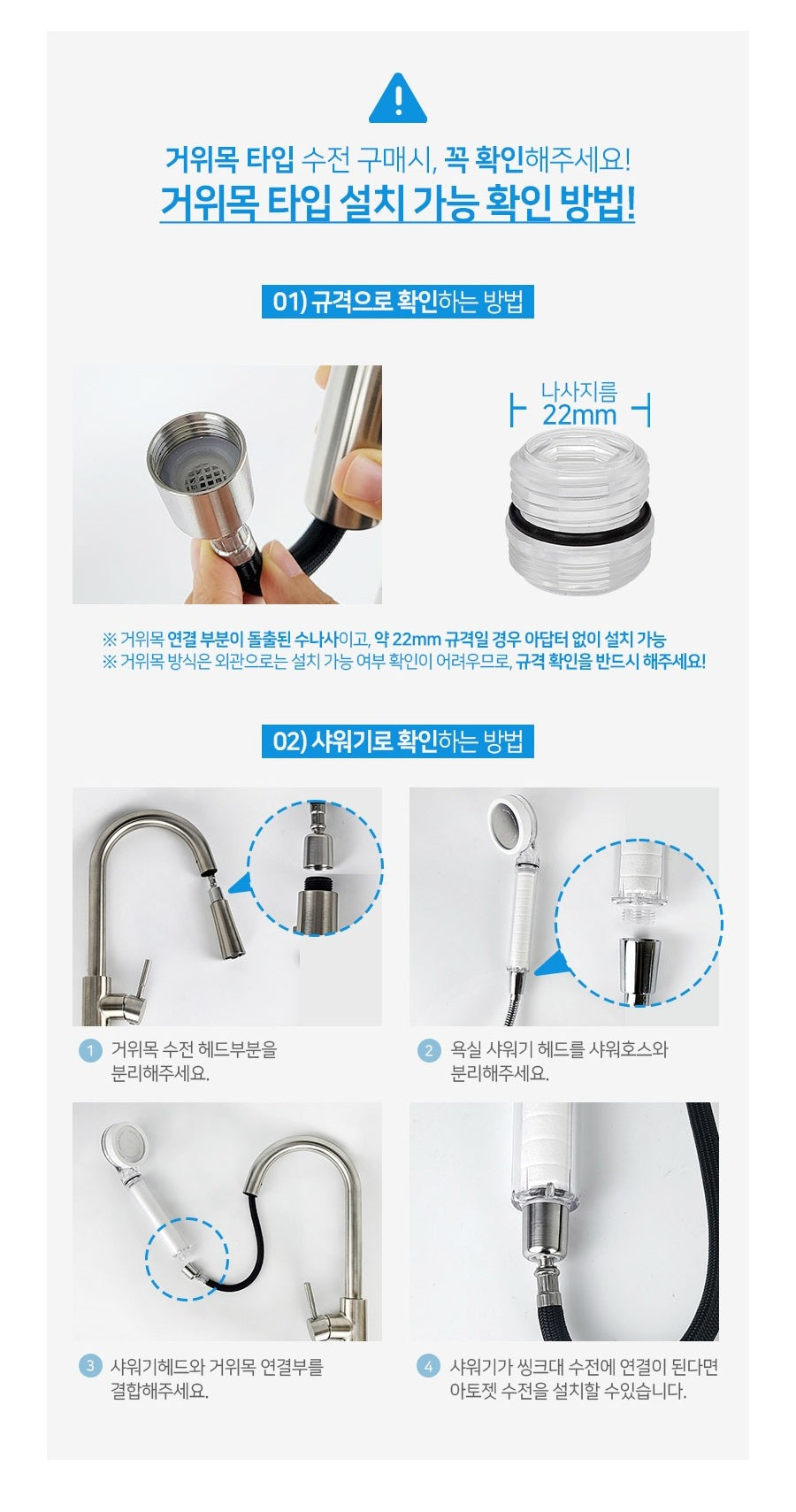 거위목 타입 수전 구매시, 꼭 확인해주세요!
거위목 타입 설치 가능 확인 방법!

01) 규격으로 확인하는 방법

나사지름
22mm

※ 거위목 연결 부분이 돌출된 수나사이고, 약 22mm 규격일 경우 아답터 없이 설치 가능
※ 거위목 방식은 외관으로는 설치 가능 여부 확인이 어려우므로, 규격 확인을 반드시 해주세요!

02) 샤워기로 확인하는 방법

1 거위목 수전 헤드부분을 분리해주세요.

2 욕실 샤워기 헤드를 샤워호스와 분리해주세요.

3 샤워기헤드와 거위목 연결부를 결합해주세요.

4 샤워기가 씽크대 수전에 연결이 된다면 아토젯 수전을 설치할 수있습니다.