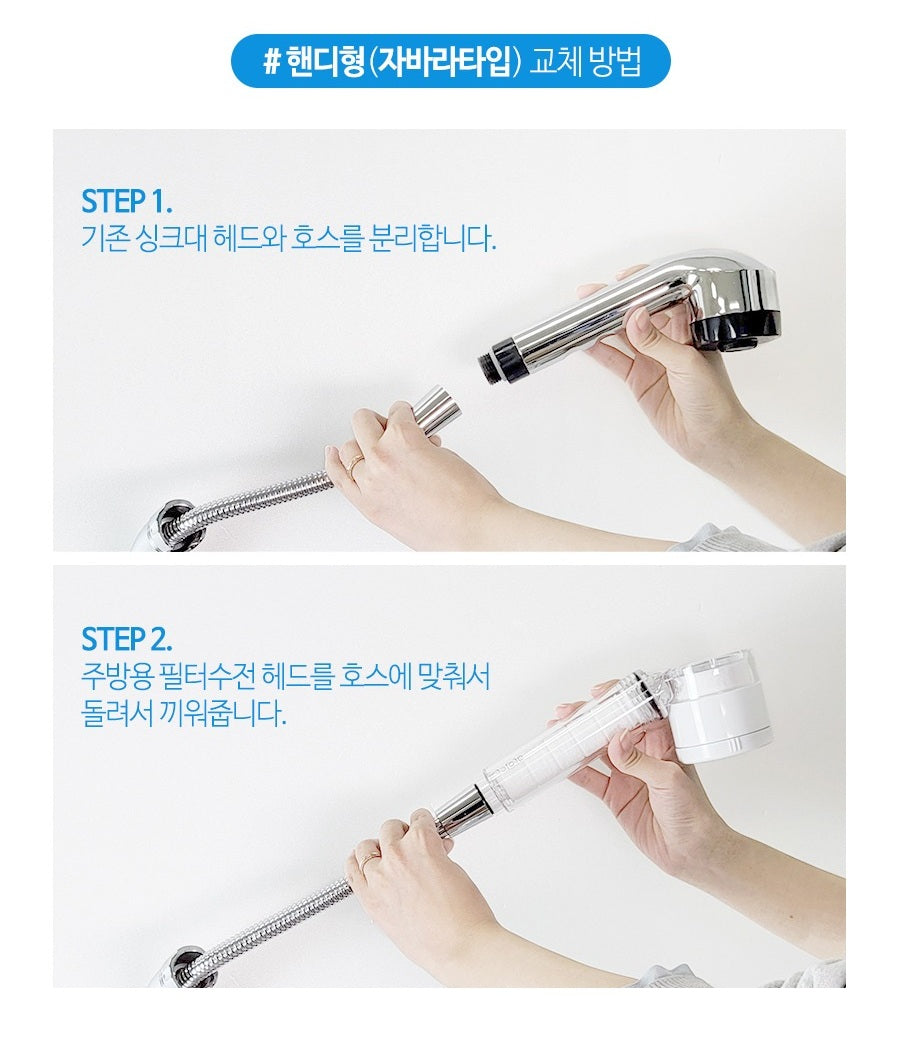 # 핸디형(자바라타입) 교체 방법

STEP 1.
기존 싱크대 헤드와 호스를 분리합니다.

STEP 2.
주방용 필터수전 헤드를 호스에 맞춰서 돌려서 끼워줍니다.