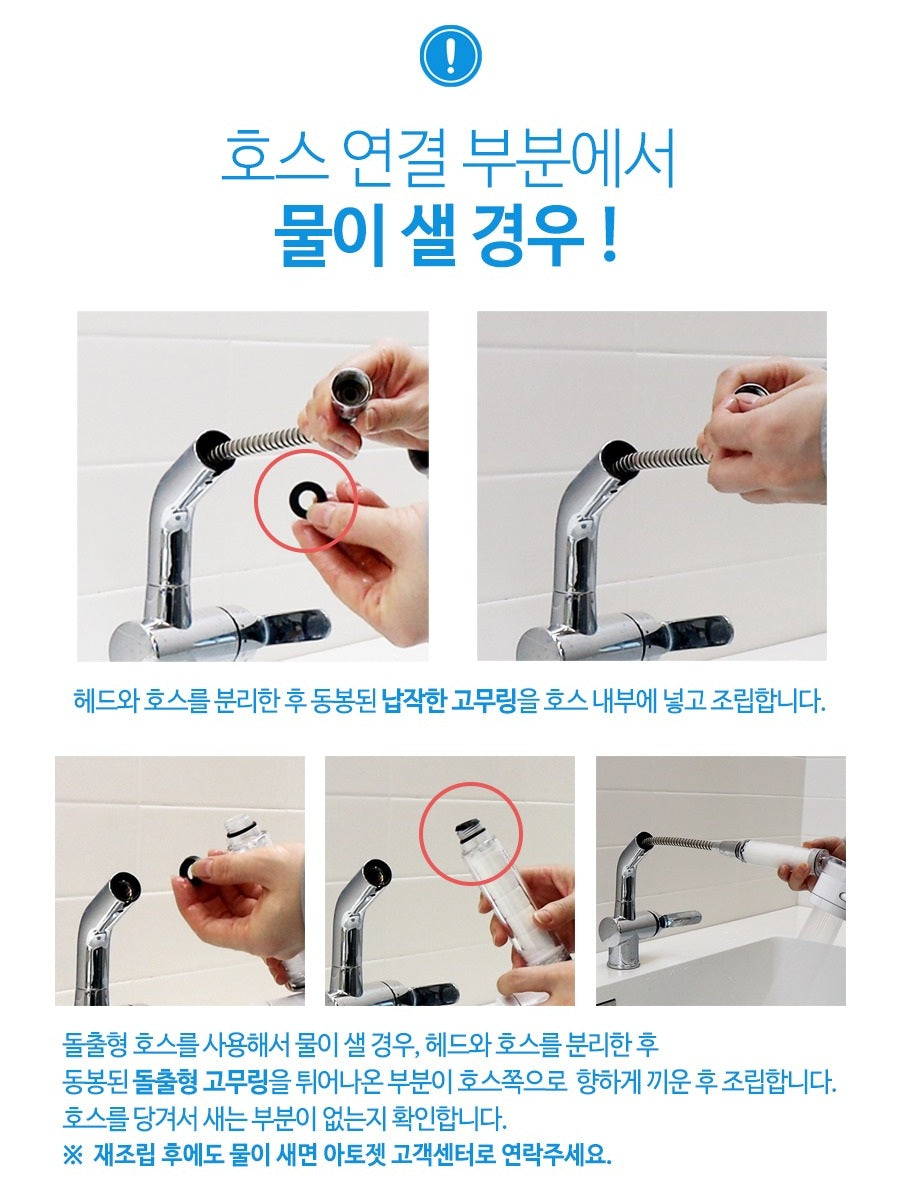 !

호스 연결 부분에서
물이 샐 경우 !

헤드와 호스를 분리한 후 동봉된 납작한 고무링을 호스 내부에 넣고 조립합니다.

돌출형 호스를 사용해서 물이 샐 경우, 헤드와 호스를 분리한 후
동봉된 돌출형 고무링을 튀어나온 부분이 호스쪽으로 향하게 끼운 후 조립합니다.
호스를 당겨서 새는 부분이 없는지 확인합니다.
※ 재조립 후에도 물이 새면 아토젯 고객센터로 연락주세요.