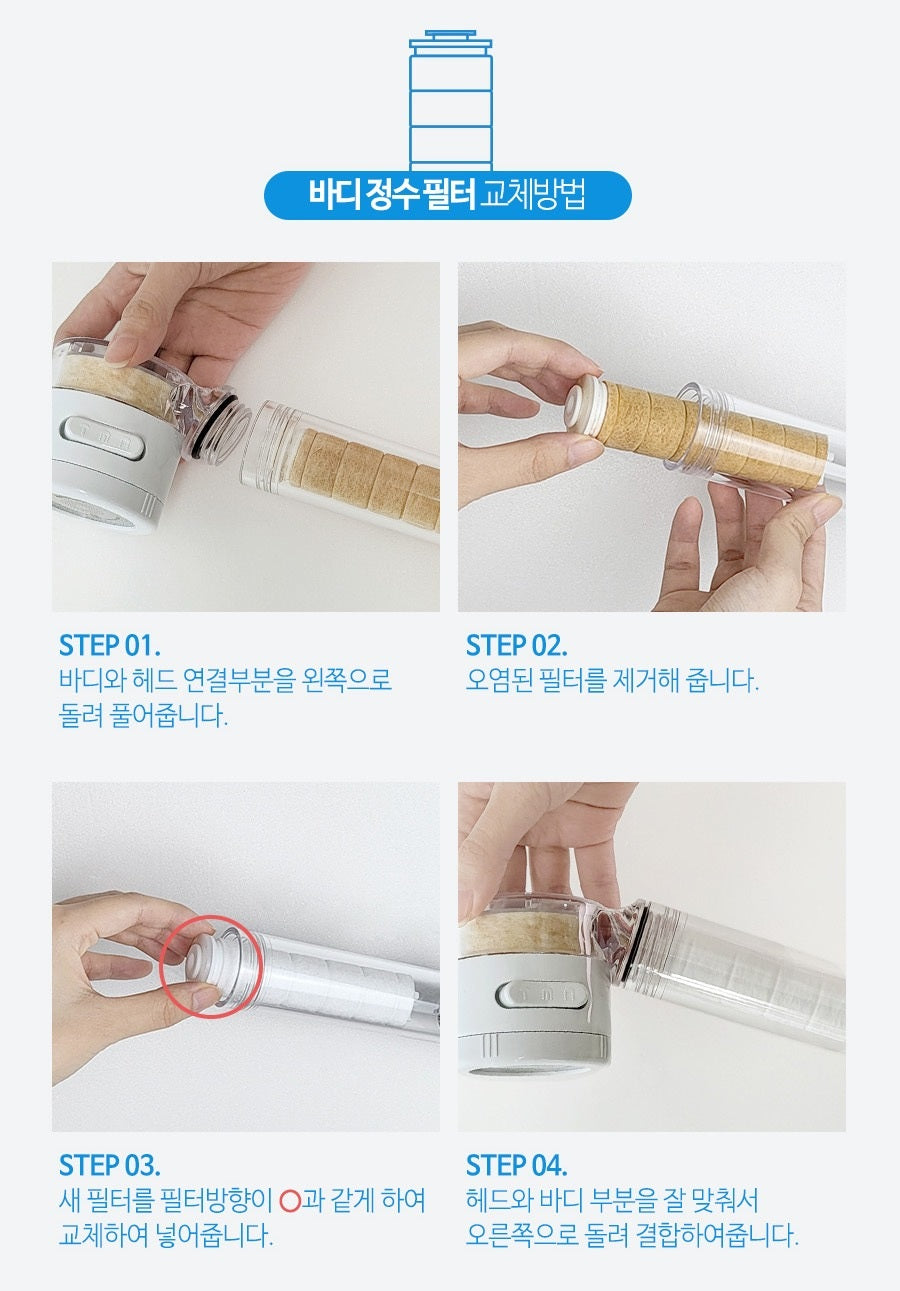 바디 정수 필터 교체방법

STEP 01.
바디와 헤드 연결부분을 왼쪽으로 돌려 풀어줍니다.

STEP 02.
오염된 필터를 제거해 줍니다.

STEP 03.
새 필터를 필터방향이 ○과 같게 하여 교체하여 넣어줍니다.

STEP 04.
헤드와 바디 부분을 잘 맞춰서 오른쪽으로 돌려 결합하여줍니다.