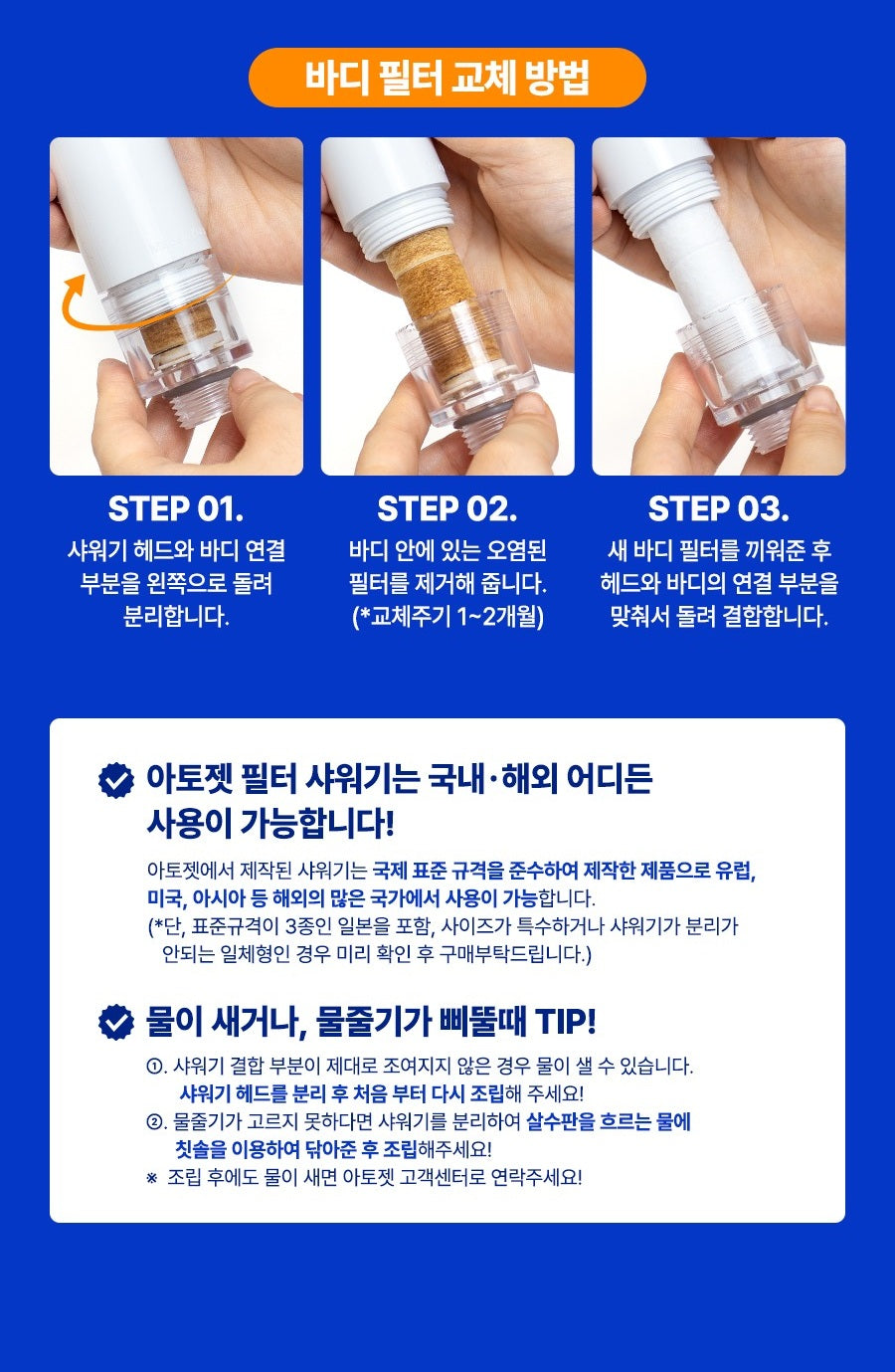 바디 필터 교체 방법

STEP 01.
샤워기 헤드와 바디 연결 부분을 왼쪽으로 돌려 분리합니다.

STEP 02.
바디 안에 있는 오염된 필터를 제거해 줍니다. (*교체주기 1~2개월)

STEP 03.
새 바디 필터를 끼워준 후 헤드와 바디의 연결 부분을 맞춰서 돌려 결합합니다.

아토젯 필터 샤워기는 국내·해외 어디든 사용이 가능합니다!

아토젯에서 제작된 샤워기는 국제 표준 규격을 준수하여 제작한 제품으로 유럽, 미국, 아시아 등 해외의 많은 국가에서 사용이 가능합니다.
(*단, 표준규격이 3종인 일본을 포함, 사이즈가 특수하거나 샤워기가 분리가 안되는 일체형인 경우 미리 확인 후 구매부탁드립니다.)

물이 새거나, 물줄기가 삐뚤때 TIP!

①. 샤워기 결합 부분이 제대로 조여지지 않은 경우 물이 샐 수 있습니다. 샤워기 헤드를 분리 후 처음 부터 다시 조립해 주세요!
②. 물줄기가 고르지 못하다면 샤워기를 분리하여 살수판을 흐르는 물에 칫솔을 이용하여 닦아준 후 조립해주세요!
※ 조립 후에도 물이 새면 아토젯 고객센터로 연락주세요!