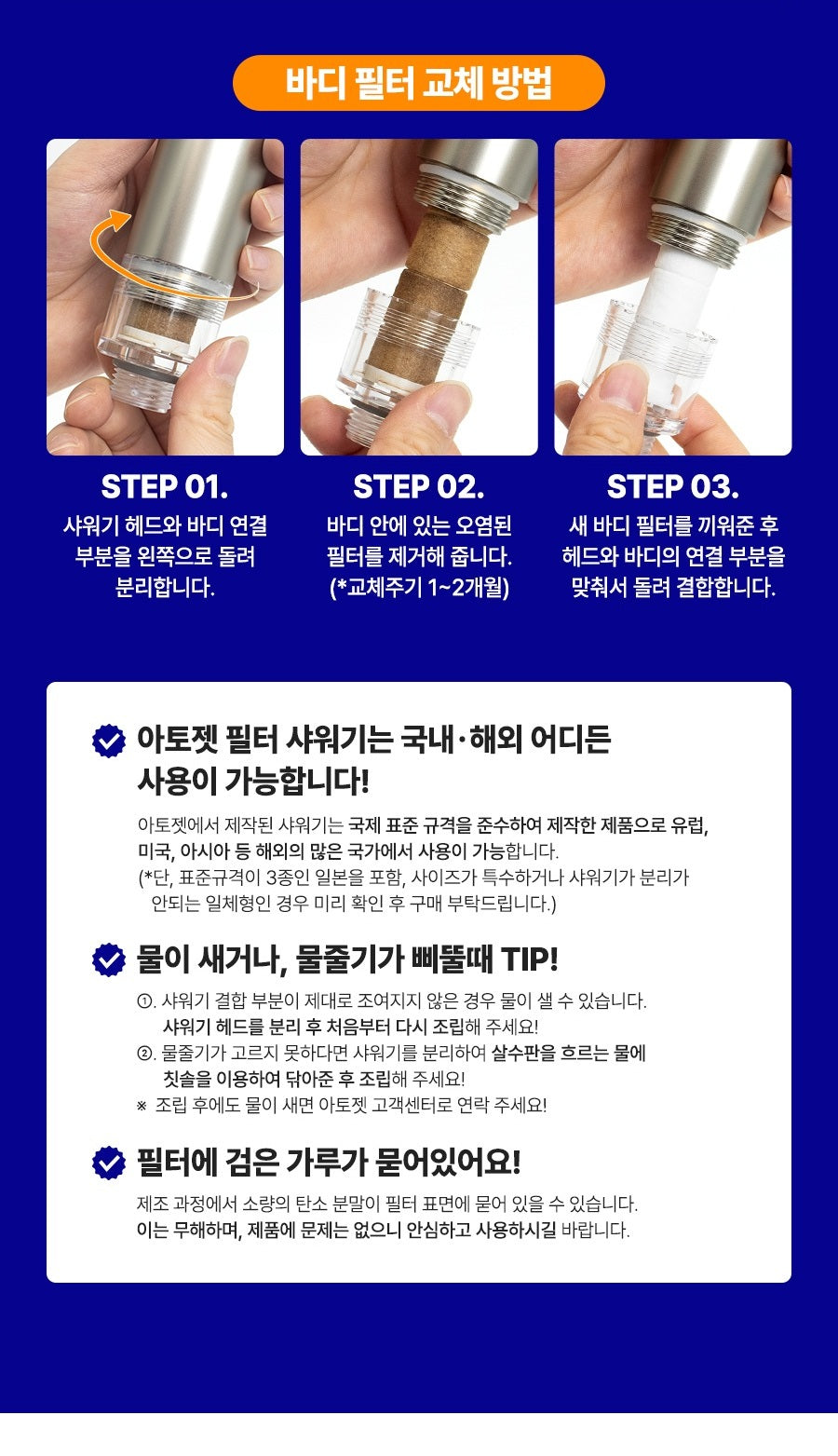 바디 필터 교체 방법

STEP 01.
샤워기 헤드와 바디 연결 부분을 왼쪽으로 돌려 분리합니다.

STEP 02.
바디 안에 있는 오염된 필터를 제거해 줍니다. (*교체주기 1~2개월)

STEP 03.
새 바디 필터를 끼워준 후 헤드와 바디의 연결 부분을 맞춰서 돌려 결합합니다.

아토젯 필터 샤워기는 국내·해외 어디든 사용이 가능합니다!

아토젯에서 제작된 샤워기는 국제 표준 규격을 준수하여 제작한 제품으로 유럽, 미국, 아시아 등 해외의 많은 국가에서 사용이 가능합니다.
(*단, 표준규격이 3종인 일본을 포함, 사이즈가 특수하거나 샤워기가 분리가 안되는 일체형인 경우 미리 확인 후 구매 부탁드립니다.)

물이 새거나, 물줄기가 삐뚤때 TIP!

①. 샤워기 결합 부분이 제대로 조여지지 않은 경우 물이 샐 수 있습니다. 샤워기 헤드를 분리 후 처음부터 다시 조립해 주세요!
②. 물줄기가 고르지 못하다면 샤워기를 분리하여 살수판을 흐르는 물에 칫솔을 이용하여 닦아준 후 조립해 주세요!
※ 조립 후에도 물이 새면 아토젯 고객센터로 연락 주세요!

필터에 검은 가루가 묻어있어요!

제조 과정에서 소량의 탄소 분말이 필터 표면에 묻어 있을 수 있습니다.
이는 무해하며, 제품에 문제는 없으니 안심하고 사용하시길 바랍니다.