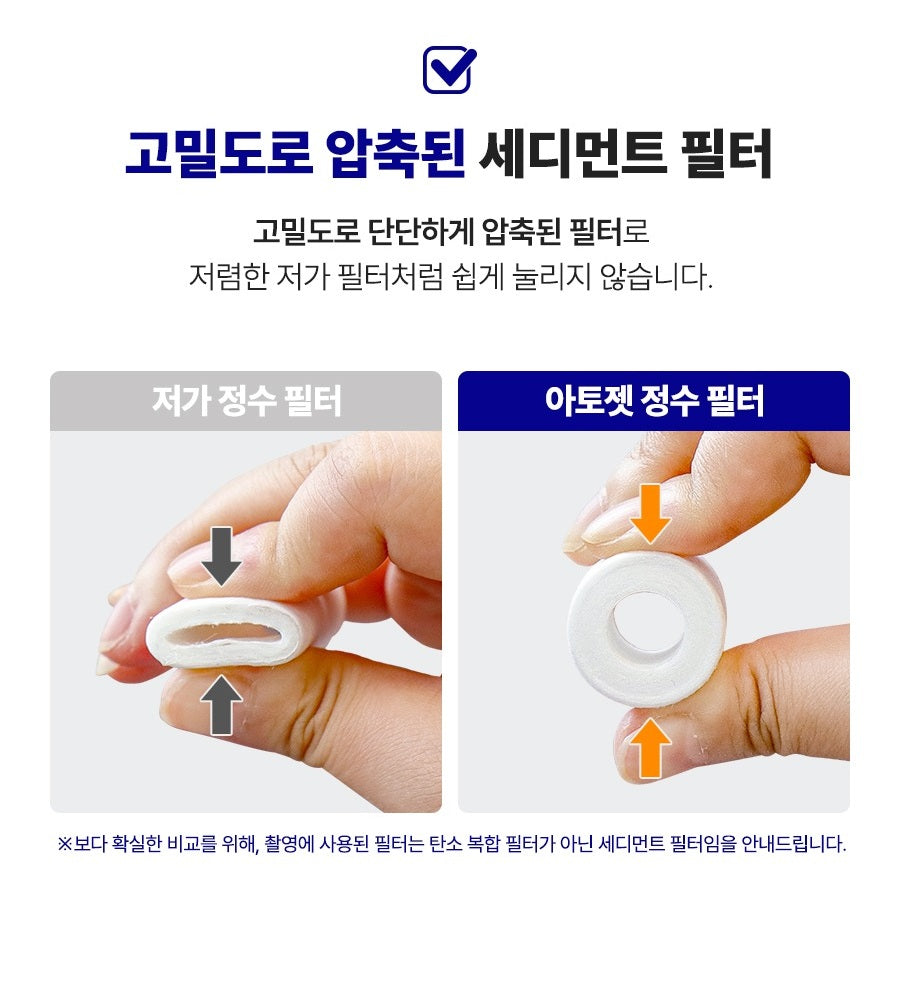 고밀도로 압축된 세디먼트 필터

고밀도로 단단하게 압축된 필터로
저렴한 저가 필터처럼 쉽게 눌리지 않습니다.

저가 정수 필터

아토젯 정수 필터

※보다 확실한 비교를 위해, 촬영에 사용된 필터는 탄소 복합 필터가 아닌 세디먼트 필터임을 안내드립니다.