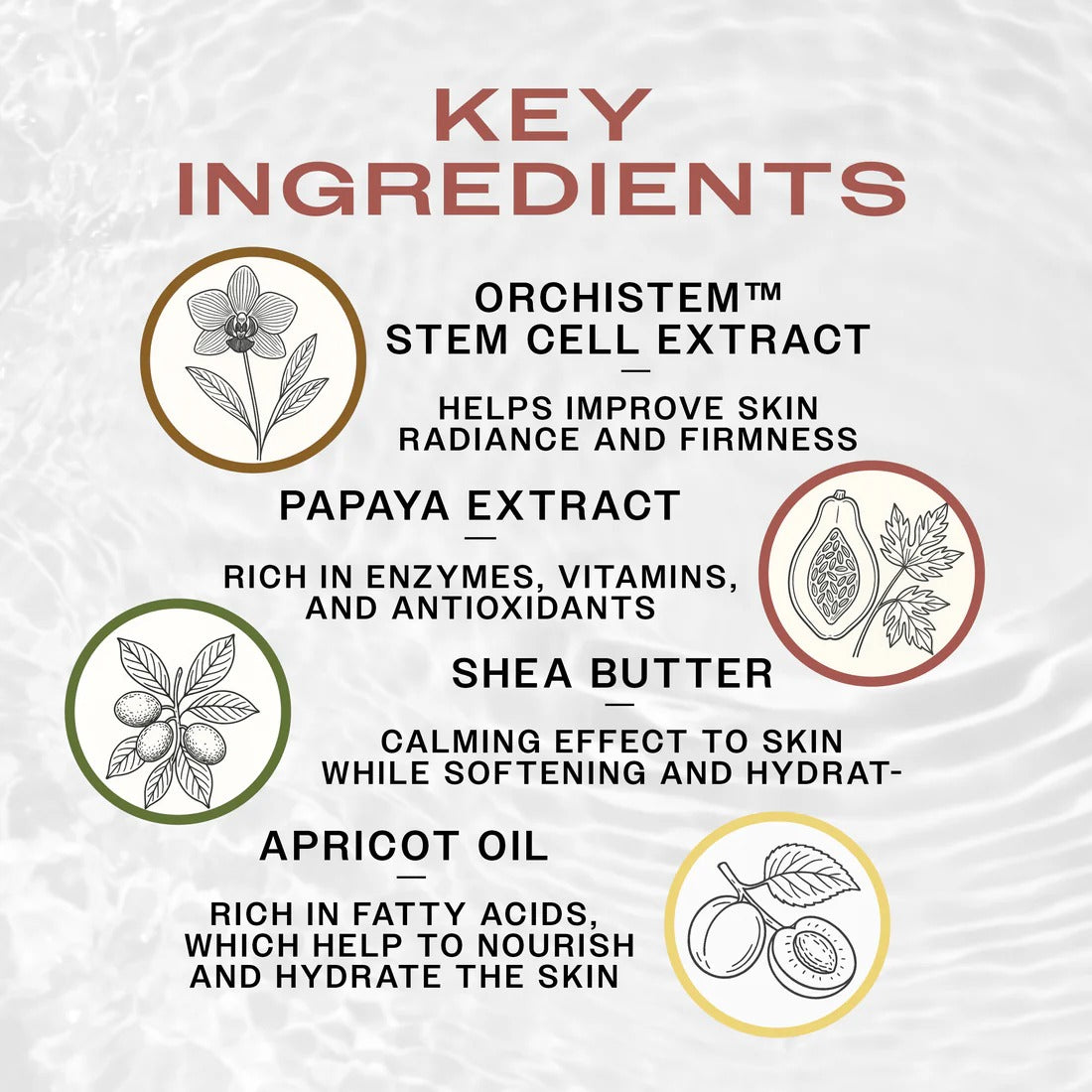 KEY INGREDIENTS

ORCHISTEM™ STEM CELL EXTRACT
—
HELPS IMPROVE SKIN RADIANCE AND FIRMNESS

PAPAYA EXTRACT
—
RICH IN ENZYMES, VITAMINS, AND ANTIOXIDANTS

SHEA BUTTER
—
CALMING EFFECT TO SKIN WHILE SOFTENING AND HYDRAT-

APRICOT OIL
—
RICH IN FATTY ACIDS, WHICH HELP TO NOURISH AND HYDRATE THE SKIN