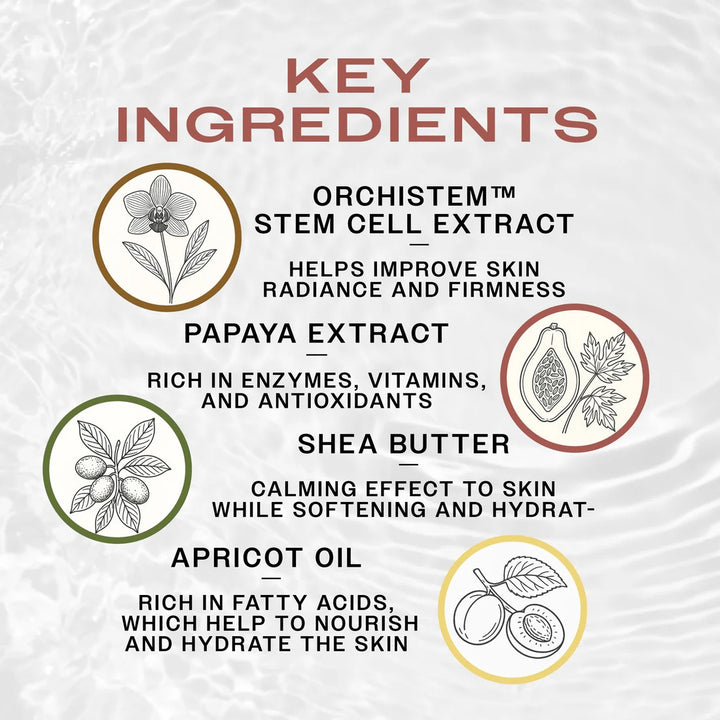 KEY INGREDIENTS

ORCHISTEM™ STEM CELL EXTRACT
—
HELPS IMPROVE SKIN RADIANCE AND FIRMNESS

PAPAYA EXTRACT
—
RICH IN ENZYMES, VITAMINS, AND ANTIOXIDANTS

SHEA BUTTER
—
CALMING EFFECT TO SKIN WHILE SOFTENING AND HYDRAT-

APRICOT OIL
—
RICH IN FATTY ACIDS, WHICH HELP TO NOURISH AND HYDRATE THE SKIN