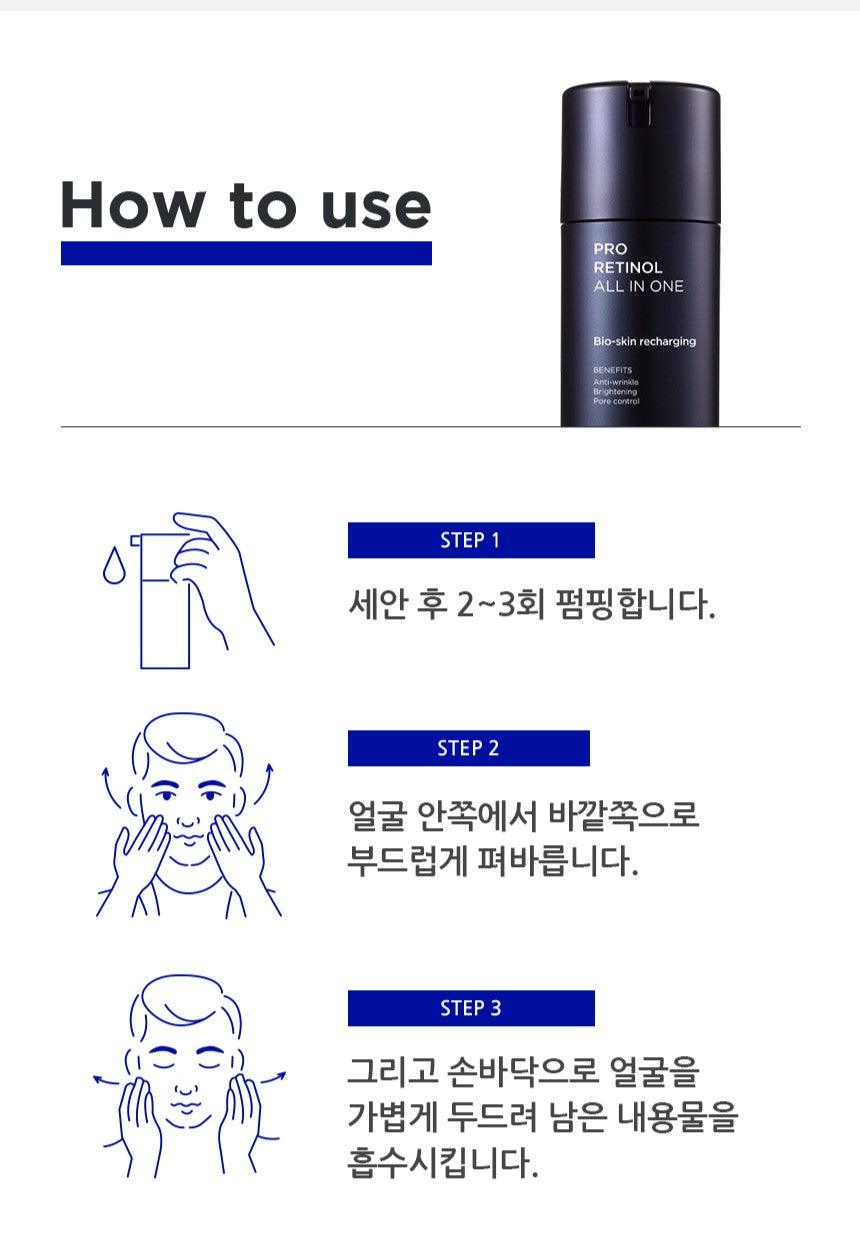 How to use

PRO
RETINOL
ALL IN ONE

Bio-skin recharging

BENEFITS
Anti-wrinkle
Brightening
Pore control

STEP 1

세안 후 2~3회 펌핑합니다.

STEP 2

얼굴 안쪽에서 바깥쪽으로 부드럽게 펴바릅니다.

STEP 3

그리고 손바닥으로 얼굴을 가볍게 두드려 남은 내용물을 흡수시킵니다.