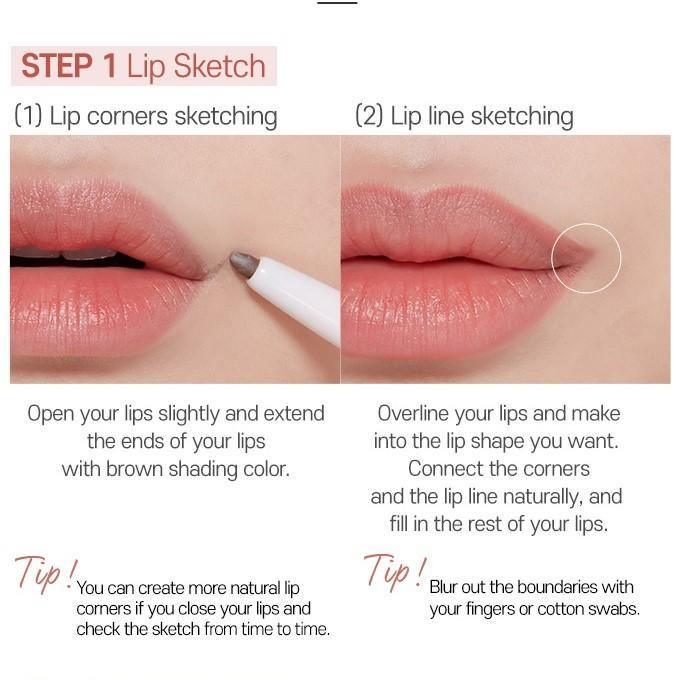 STEP 1 Lip Sketch

(1) Lip corners sketching

Open your lips slightly and extend the ends of your lips with brown shading color.

Tip! You can create more natural lip corners if you close your lips and check the sketch from time to time.

(2) Lip line sketching

Overline your lips and make into the lip shape you want. Connect the corners and the lip line naturally, and fill in the rest of your lips.

Tip! Blur out the boundaries with your fingers or cotton swabs.