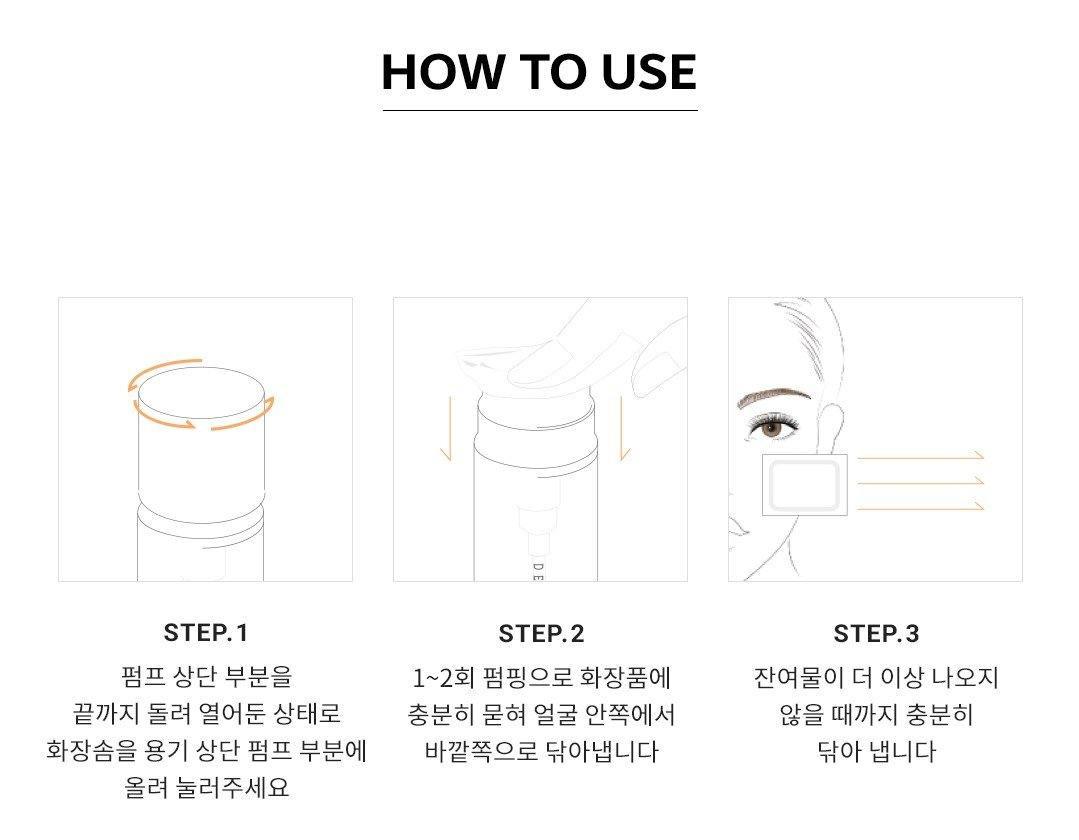 HOW TO USE

D E

STEP.1

펌프 상단 부분을 끝까지 돌려 열어둔 상태로 화장솜을 용기 상단 펌프 부분에 올려 눌러주세요

STEP.2

1~2회 펌핑으로 화장품에 충분히 묻혀 얼굴 안쪽에서 바깥쪽으로 닦아냅니다

STEP.3

잔여물이 더 이상 나오지 않을 때까지 충분히 닦아 냅니다